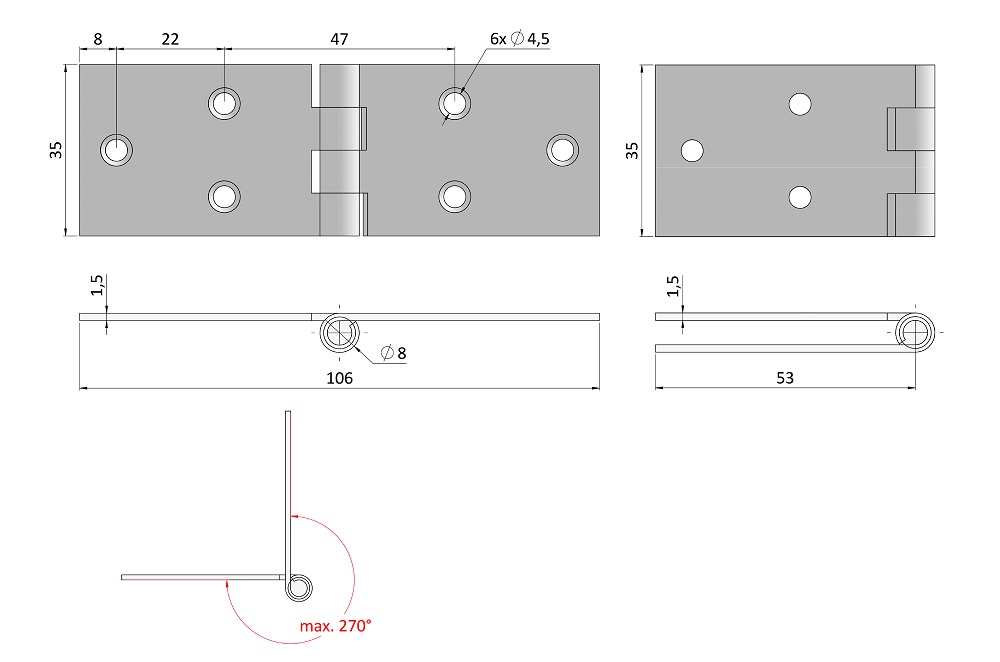 8
22
47
6x $\varnothing$ 4,5
35
35
1,5
$\varnothing$ 8
106
1,5
53
max. 270°