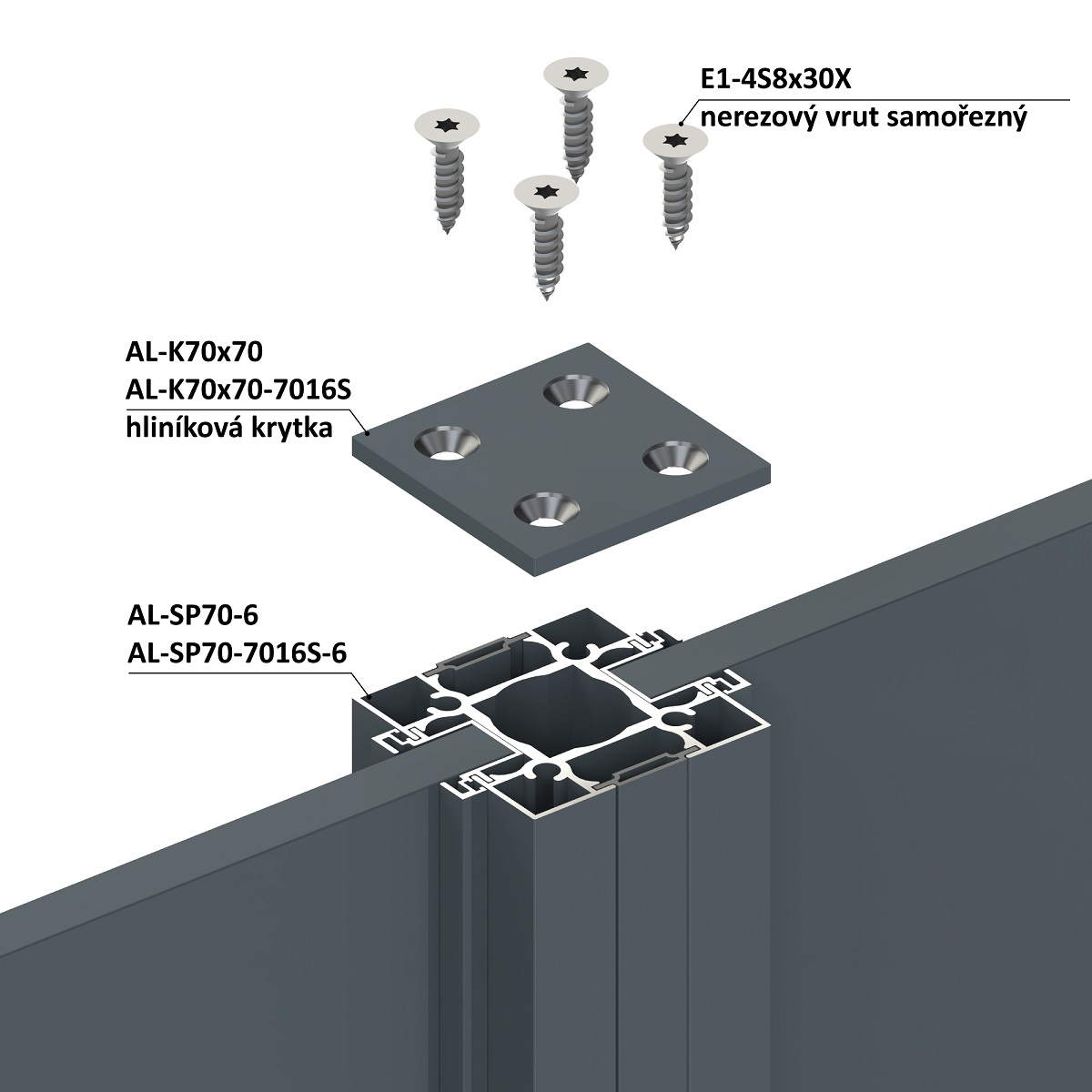 E1-4S8x30X
nerezový vrut samořezný

AL-K70x70
AL-K70x70-7016S
hliníková krytka

AL-SP70-6
AL-SP70-7016S-6