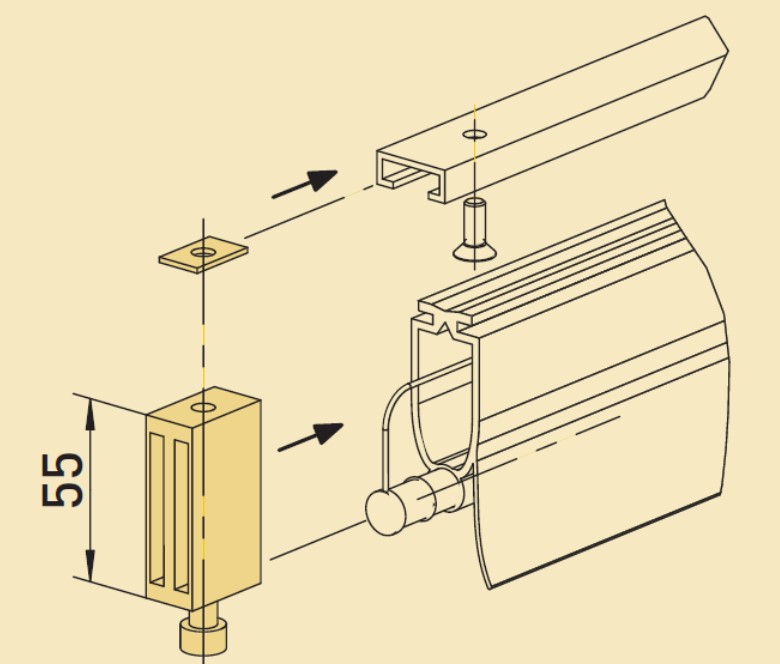 55