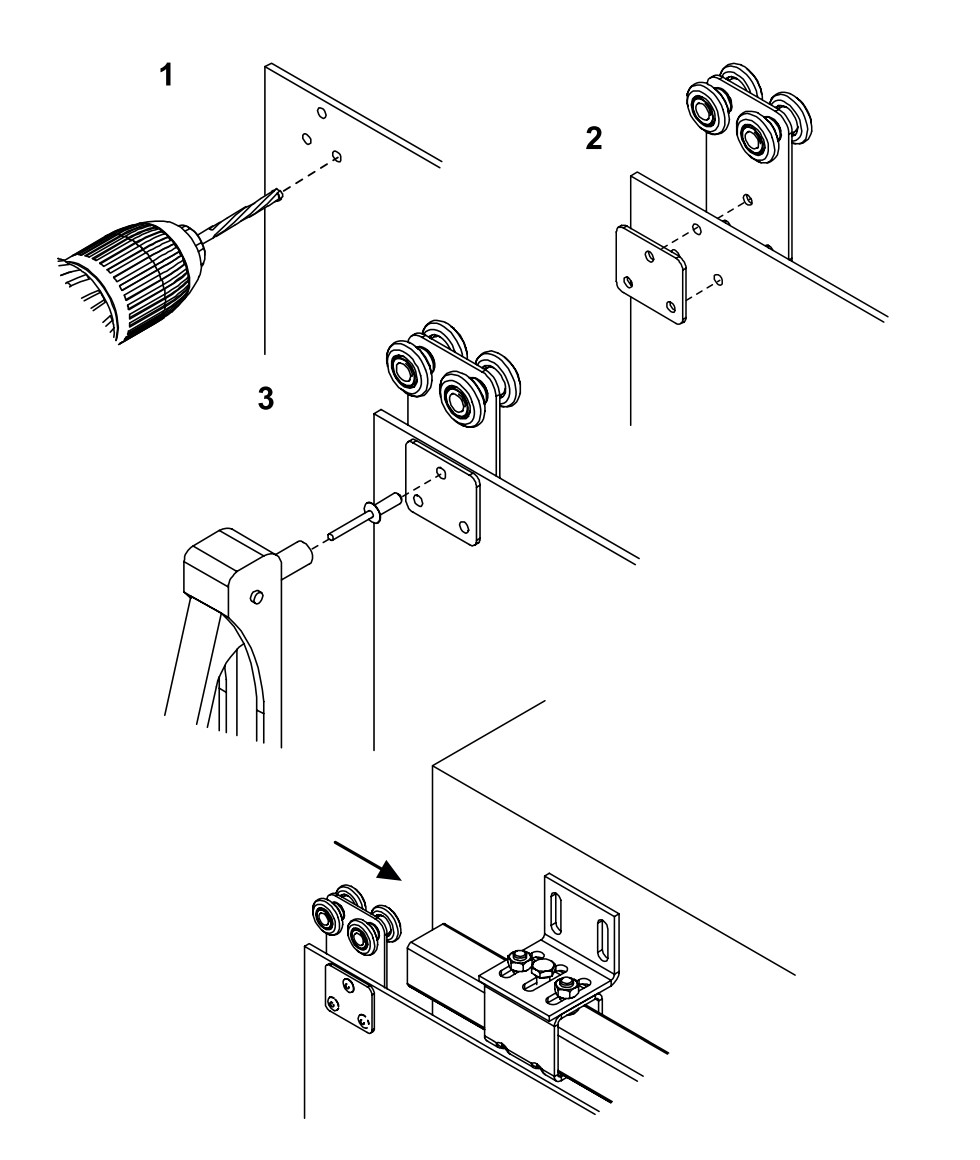 1

2

3