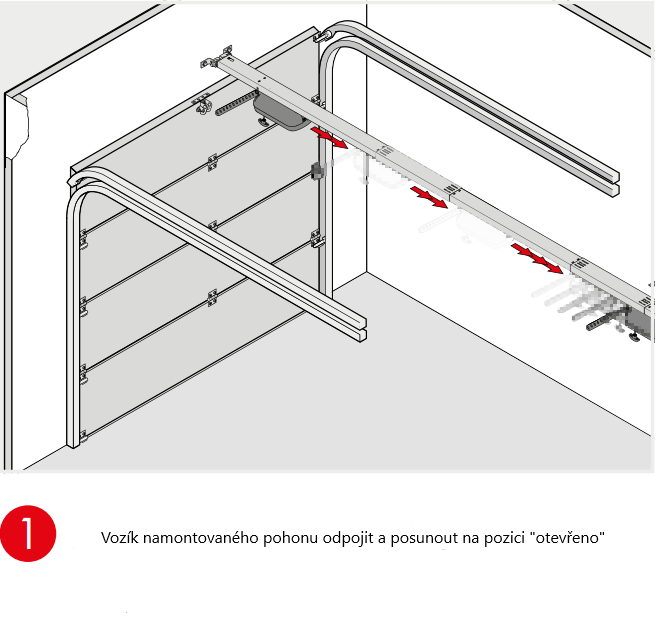 1

Vozík namontovaného pohonu odpojit a posunout na pozici "otevřeno"