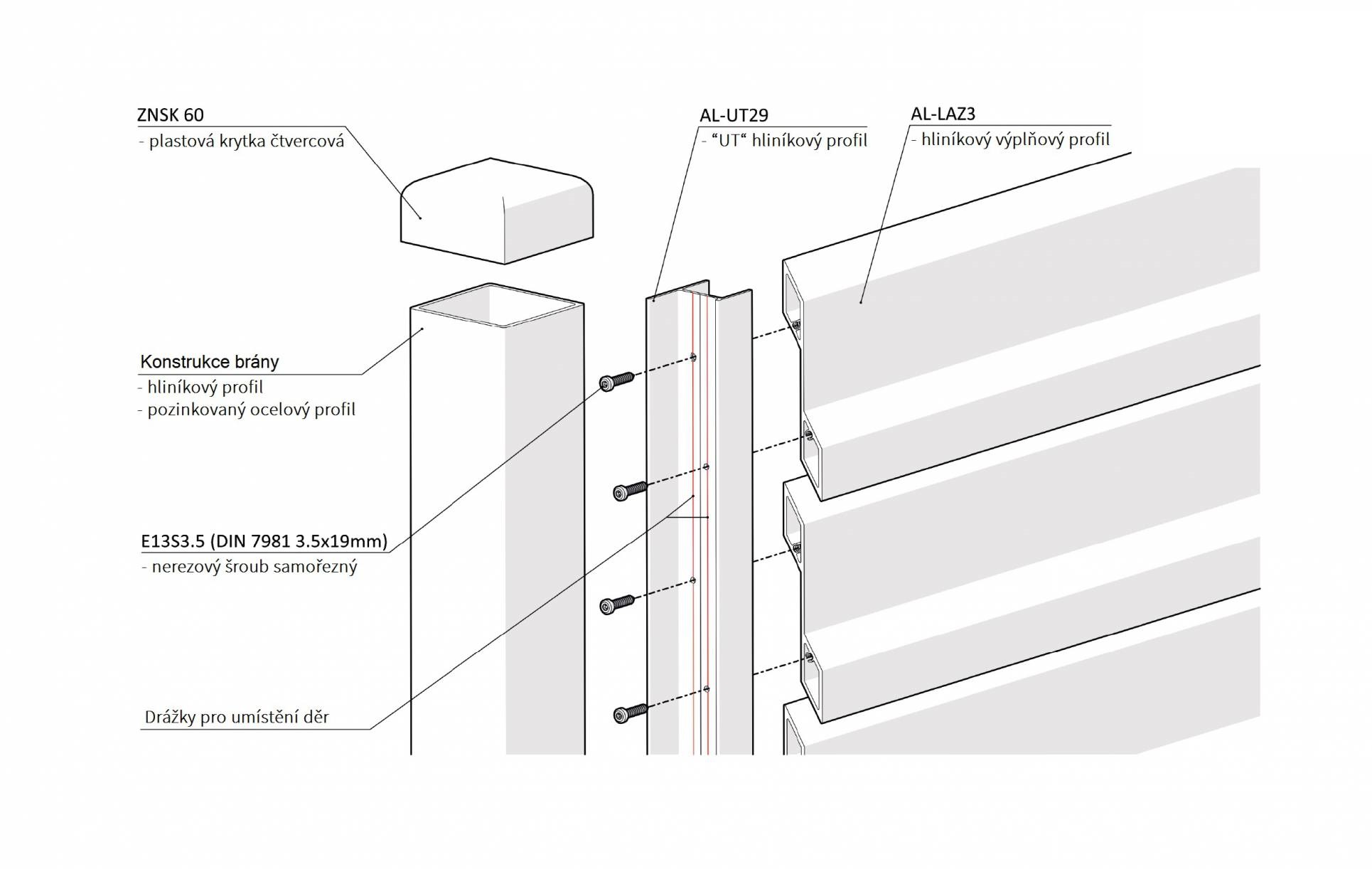 ZNSK 60
- plastová krytka čtvercová

AL-UT29
- “UT“ hliníkový profil

AL-LAZ3
- hliníkový výplňový profil

Konstrukce brány
- hliníkový profil
- pozinkovaný ocelový profil

E13S3.5 (DIN 7981 3.5x19mm)
- nerezový šroub samořezný

Drážky pro umístění děr