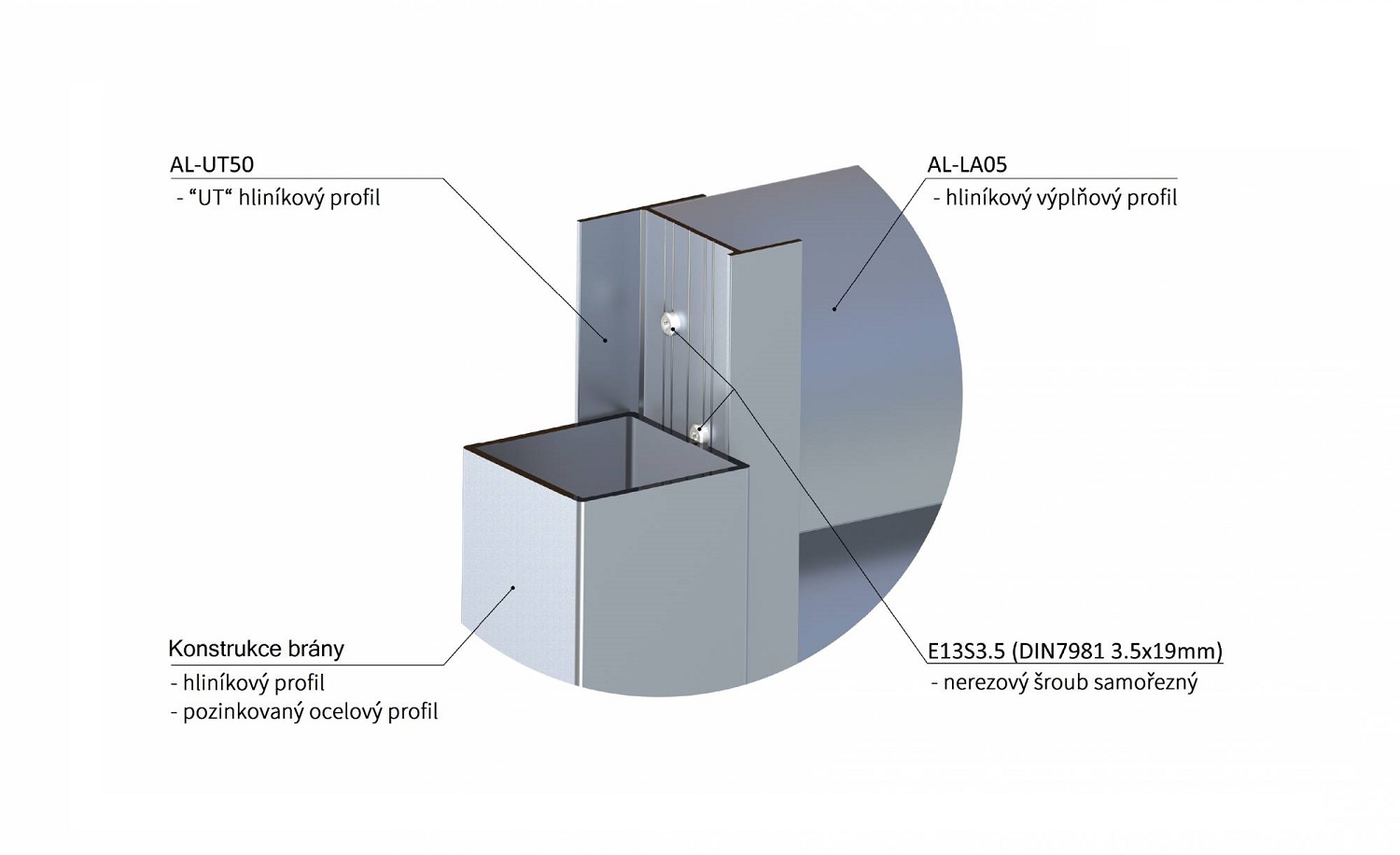 AL-UT50
- “UT“ hliníkový profil

AL-LA05
- hliníkový výplňový profil

Konstrukce brány
- hliníkový profil
- pozinkovaný ocelový profil

E13S3.5 (DIN7981 3.5x19mm)
- nerezový šroub samořezný