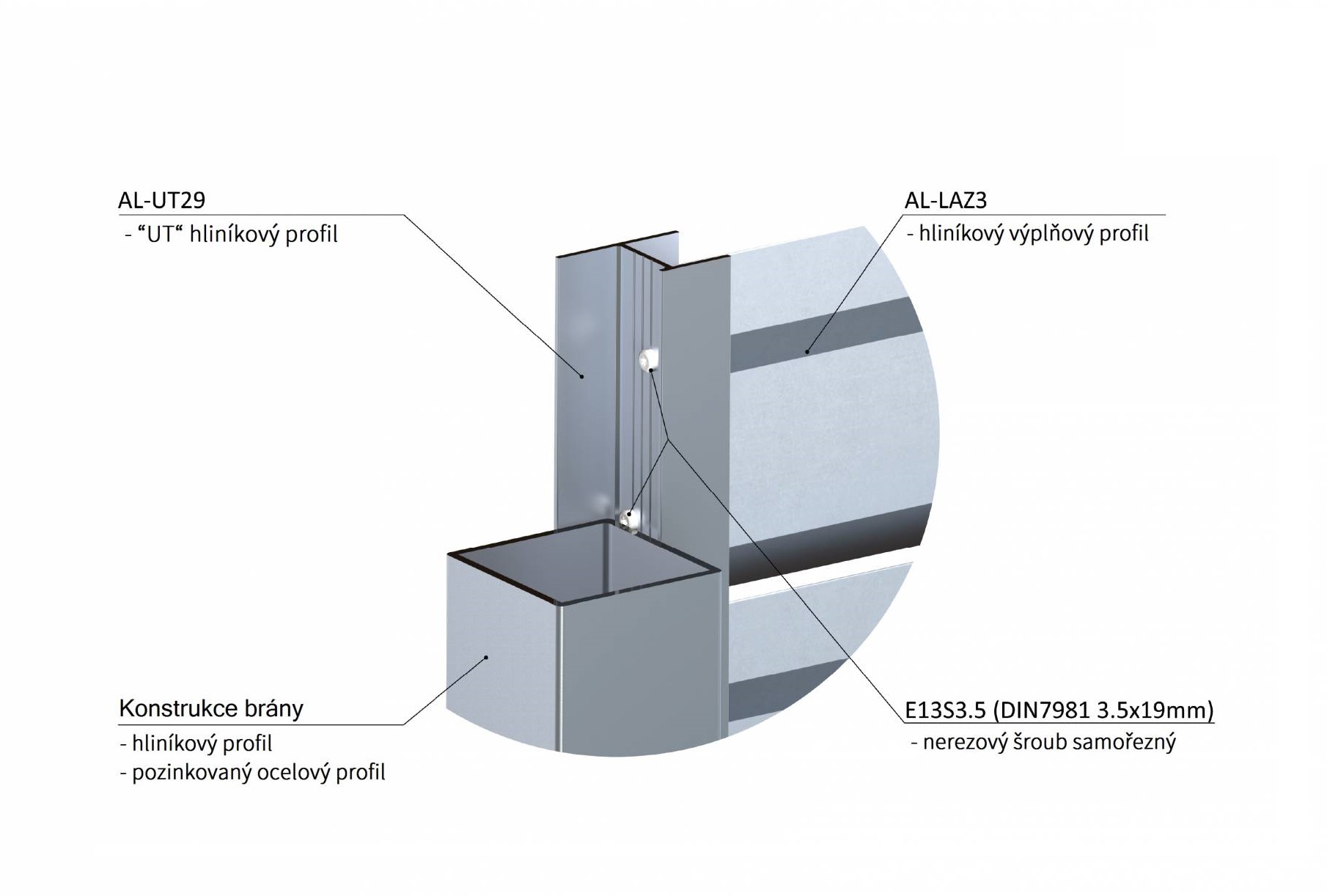 AL-UT29
- “UT“ hliníkový profil

AL-LAZ3
- hliníkový výplňový profil

Konstrukce brány
- hliníkový profil
- pozinkovaný ocelový profil

E13S3.5 (DIN7981 3.5x19mm)
- nerezový šroub samořezný