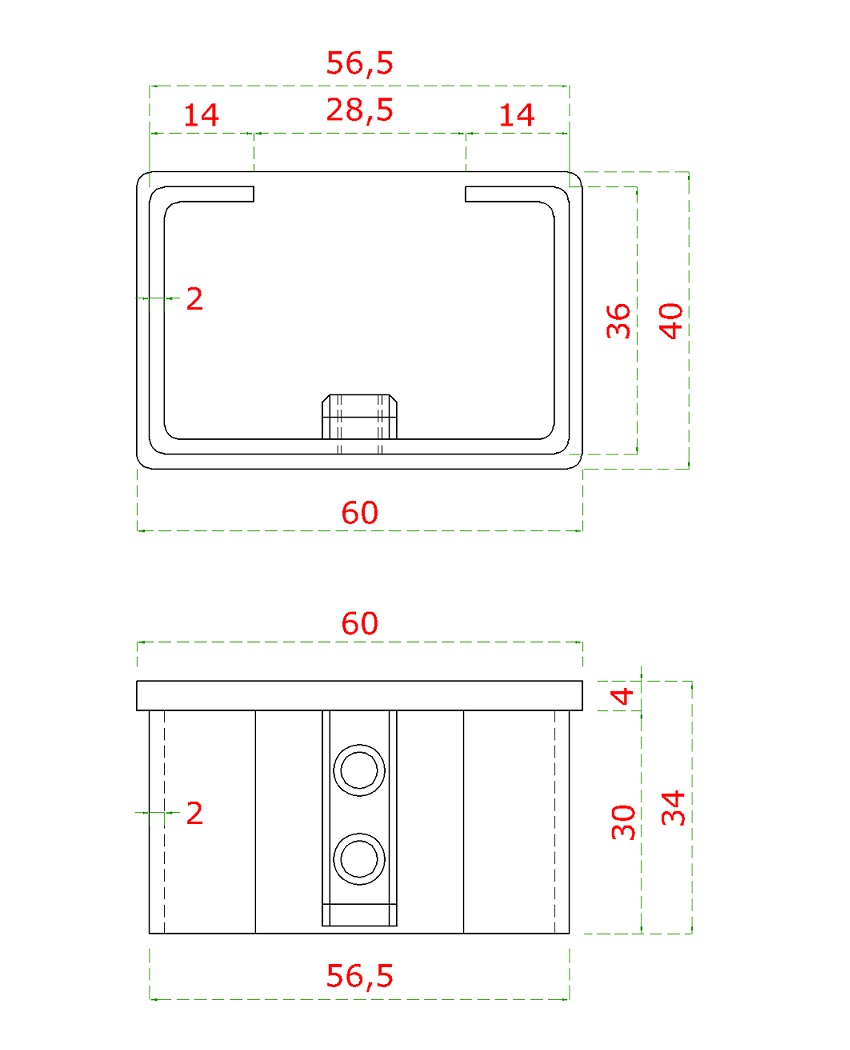 56,5

14 28,5 14

2

36 40

60

60

4

2

30 34

56,5