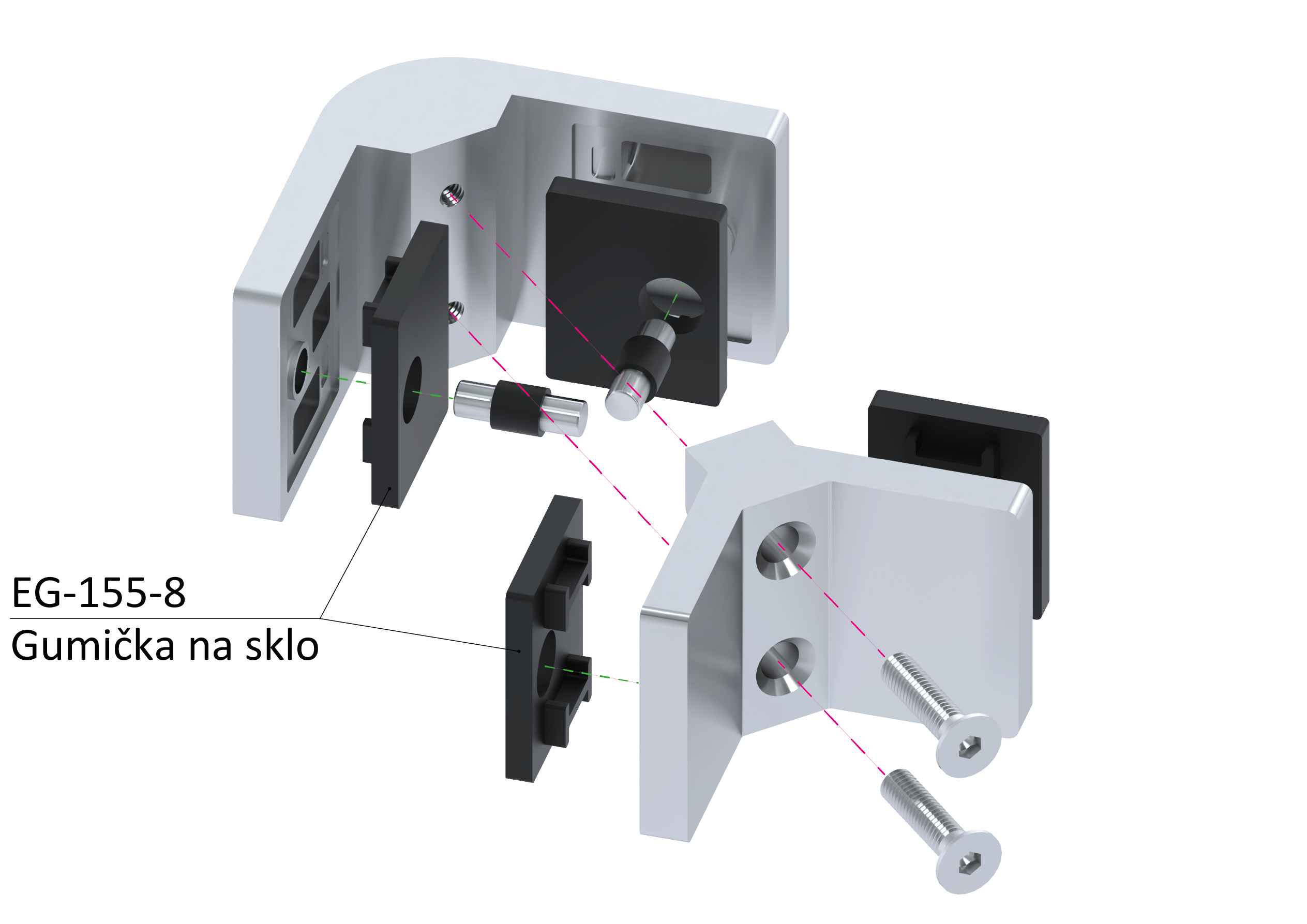 EG-155-8
Gumička na sklo