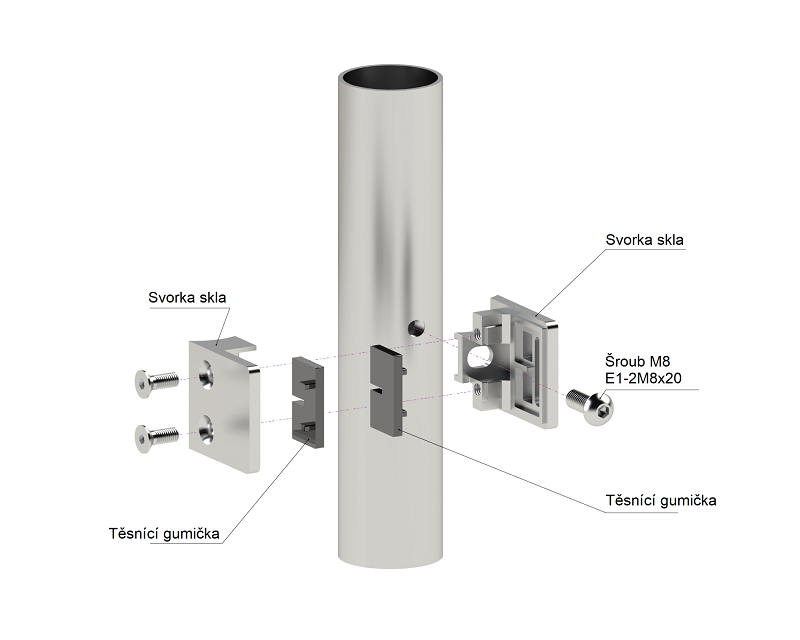 Svorka skla

Svorka skla

Šroub M8
E1-2M8x20

Těsnící gumička

Těsnící gumička