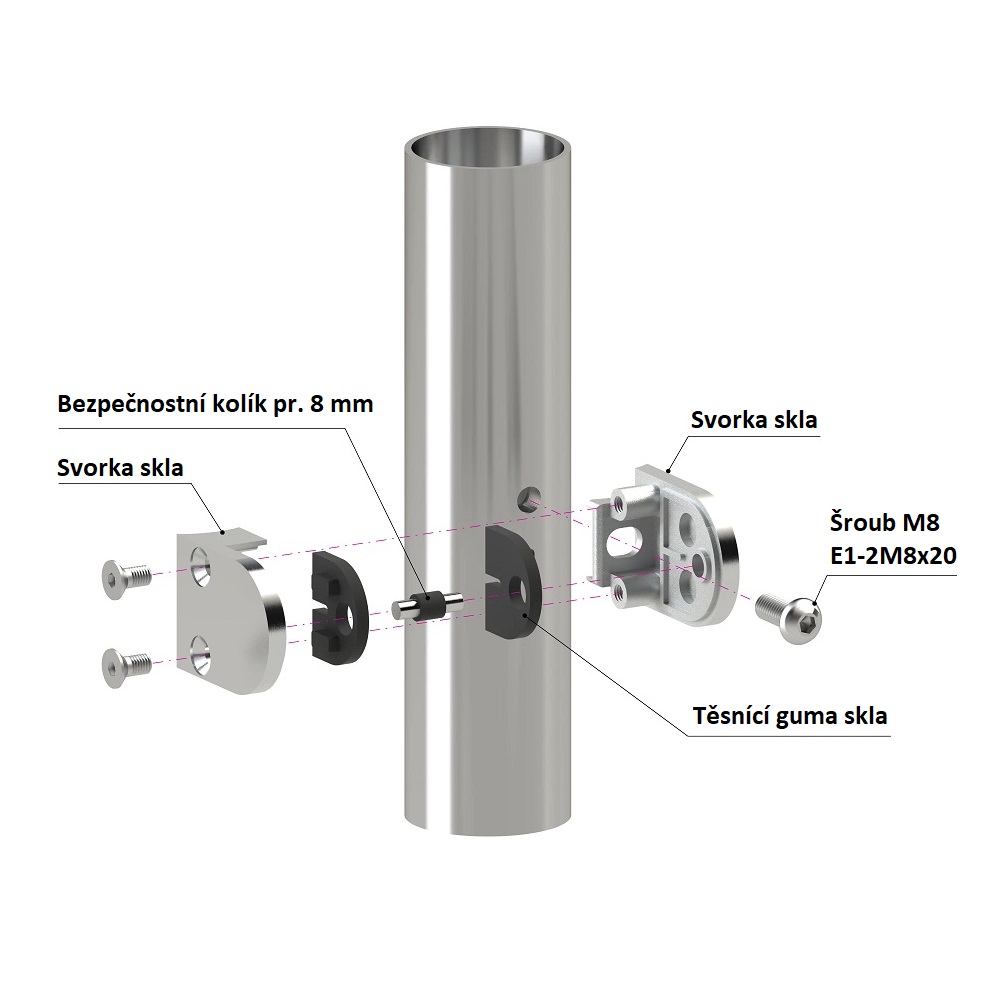 Bezpečnostní kolík pr. 8 mm

Svorka skla

Svorka skla

Šroub M8
E1-2M8x20

Těsnící guma skla