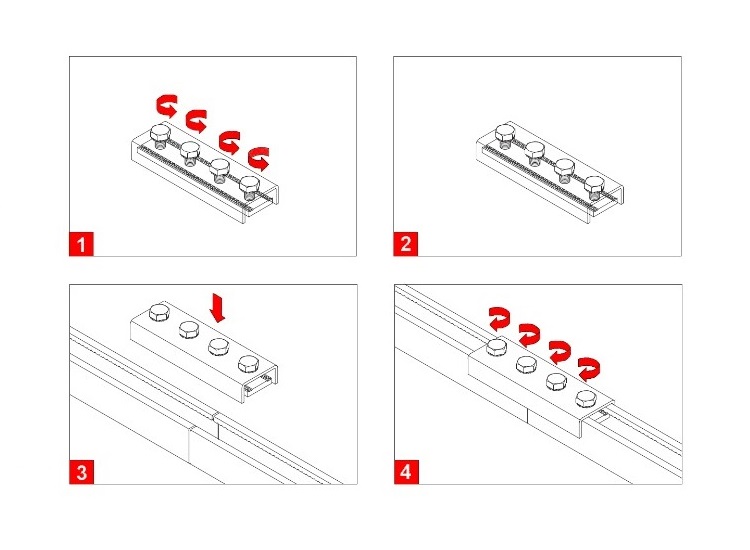 1

2

3

4