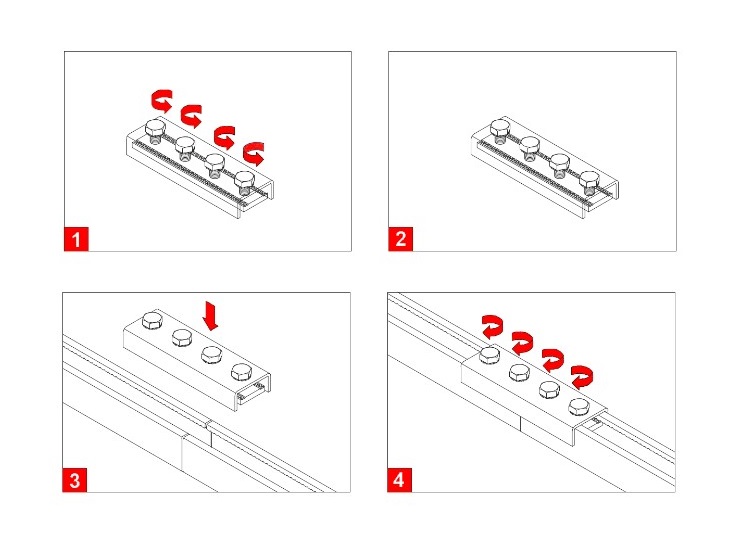 1

2

3

4