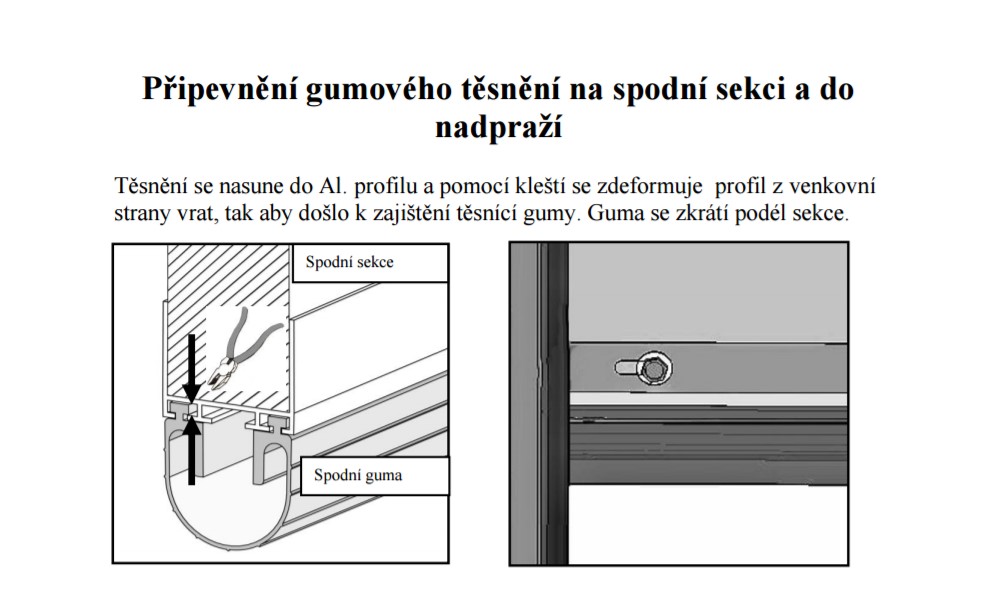 Připevnění gumového těsnění na spodní sekci a do nadpraží

Těsnění se nasune do Al. profilu a pomocí kleští se zdeformuje profil z venkovní strany vrat, tak aby došlo k zajištění těsnící gumy. Guma se zkrátí podél sekce.

Spodní sekce

Spodní guma