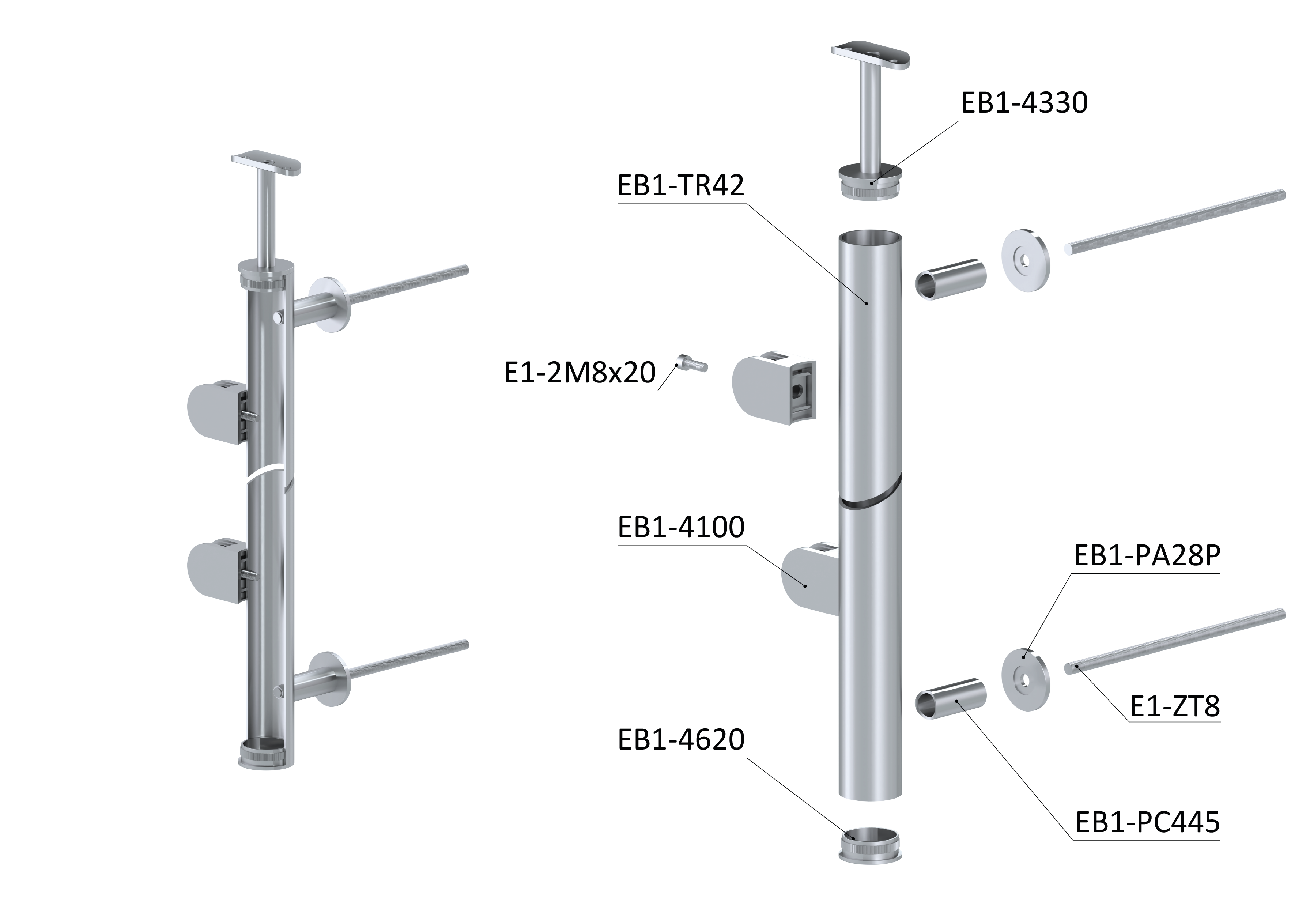 EB1-4330

EB1-TR42

E1-2M8x20

EB1-4100

EB1-PA28P

E1-ZT8

EB1-4620

EB1-PC445