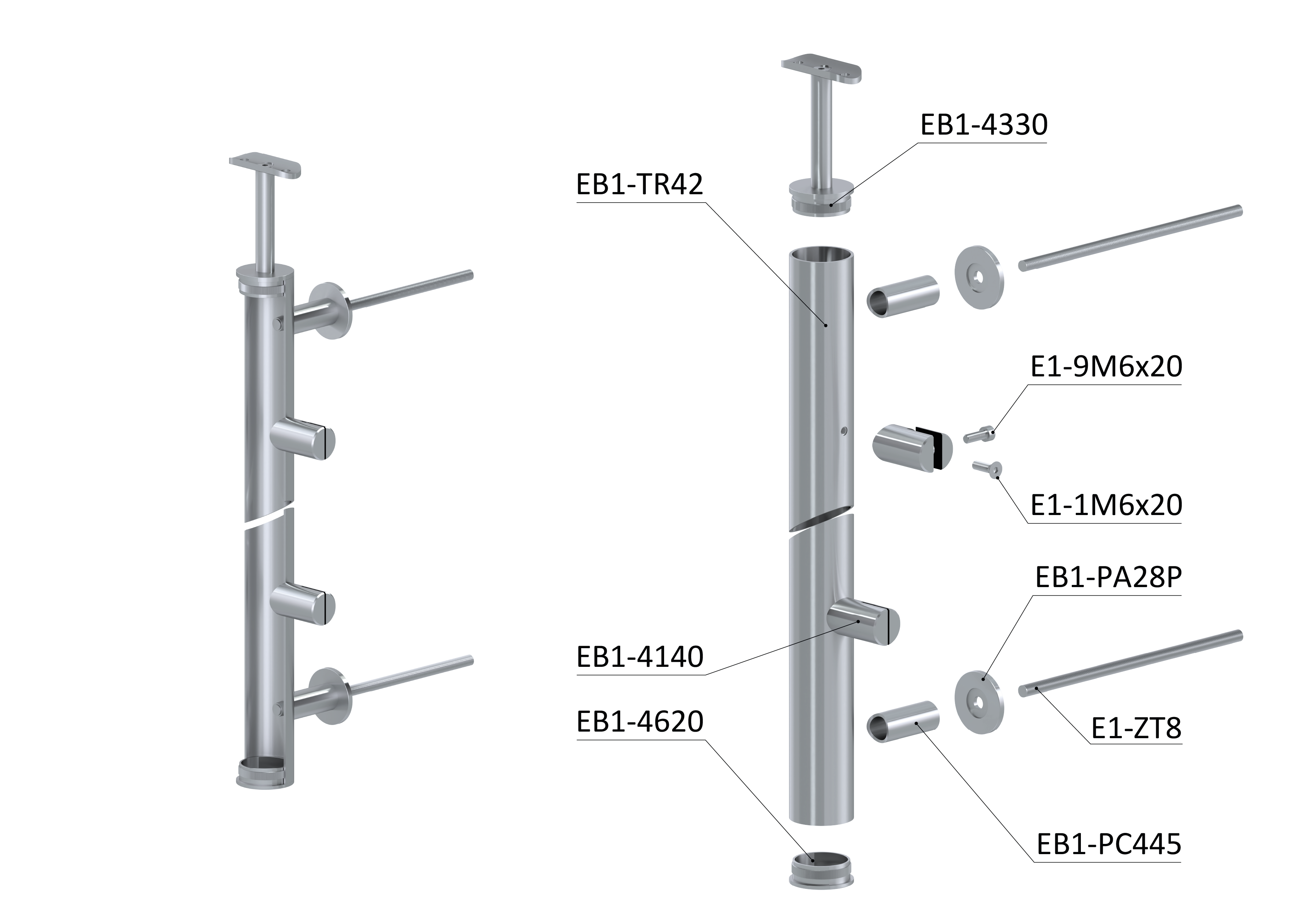 EB1-4330

EB1-TR42

E1-9M6x20

E1-1M6x20

EB1-PA28P

EB1-4140

EB1-4620

E1-ZT8

EB1-PC445