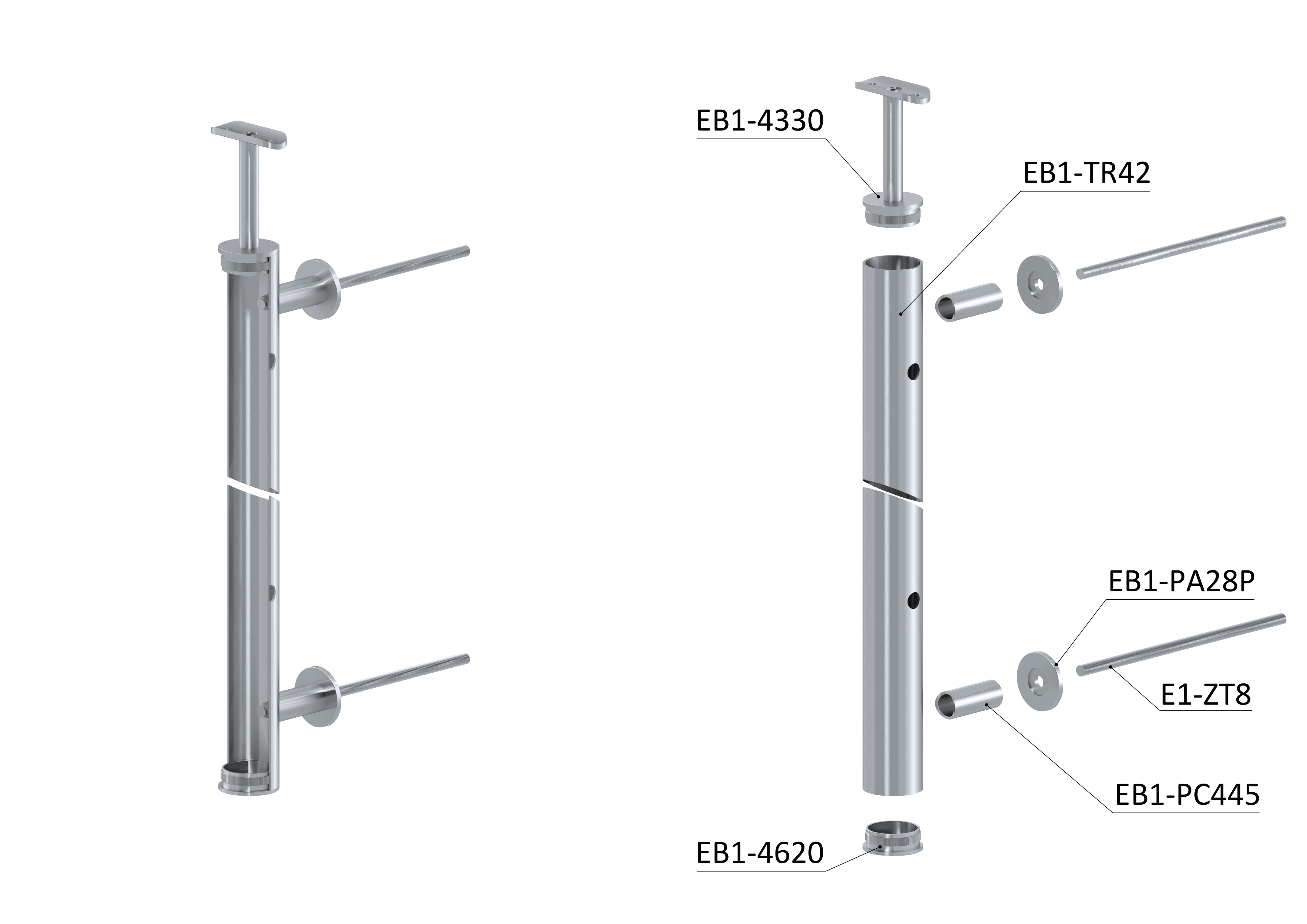 EB1-4330

EB1-TR42

EB1-PA28P

E1-ZT8

EB1-PC445

EB1-4620