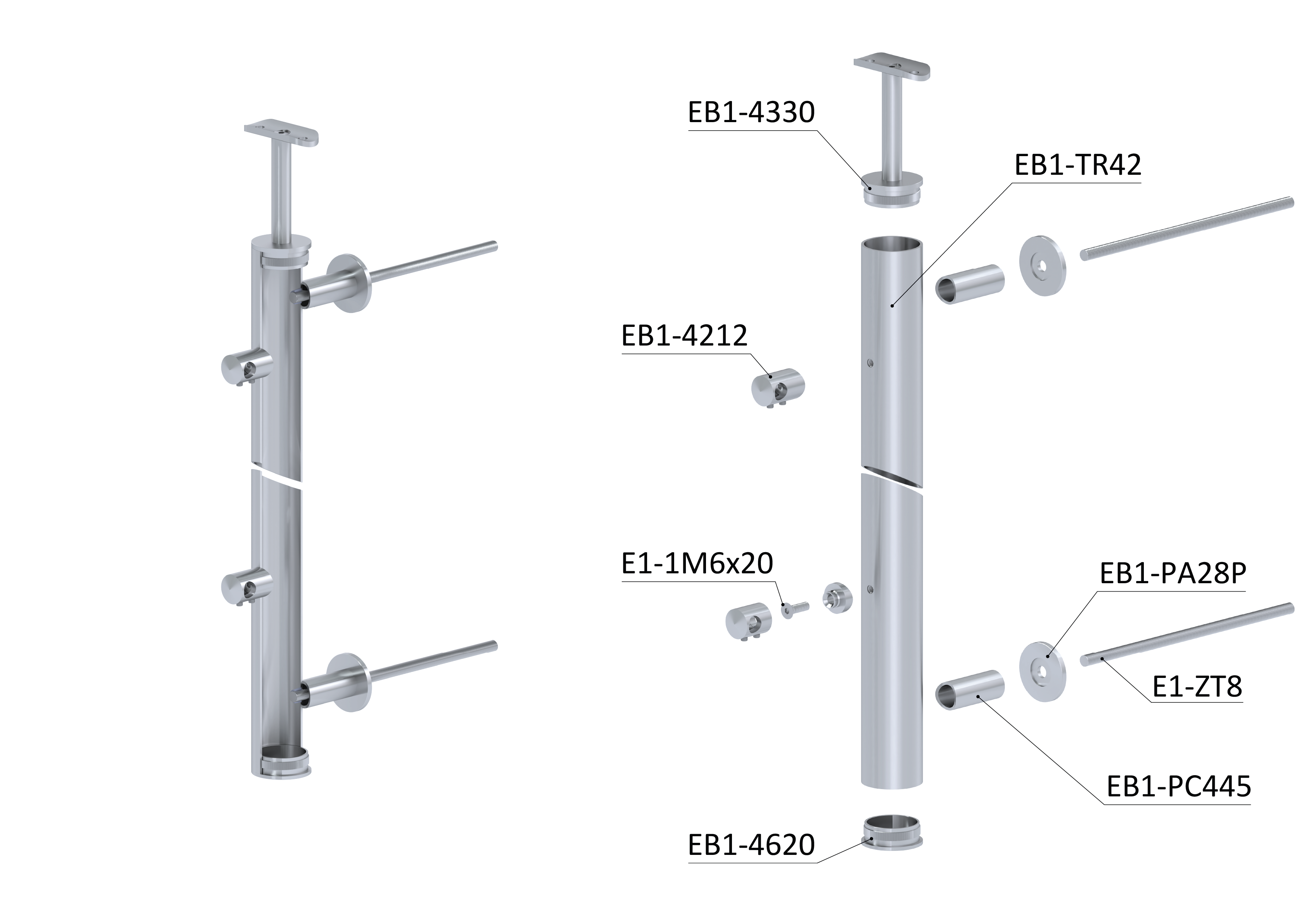 EB1-4330

EB1-TR42

EB1-4212

E1-1M6x20

EB1-PA28P

E1-ZT8

EB1-PC445

EB1-4620