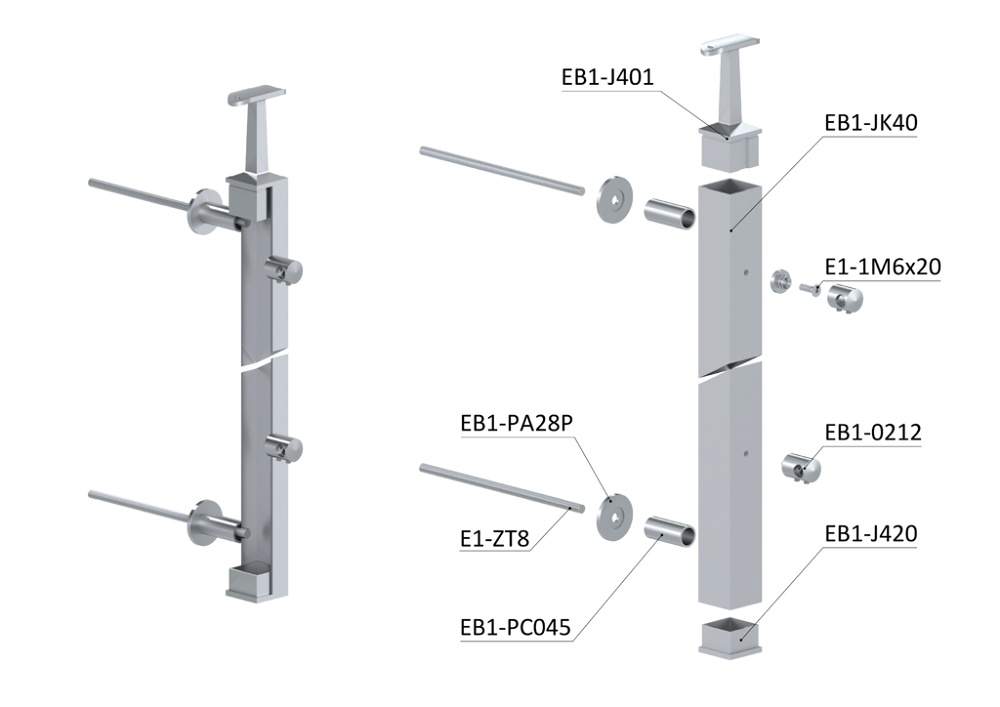 EB1-J401

EB1-JK40

E1-1M6x20

EB1-PA28P

EB1-0212

E1-ZT8

EB1-J420

EB1-PC045