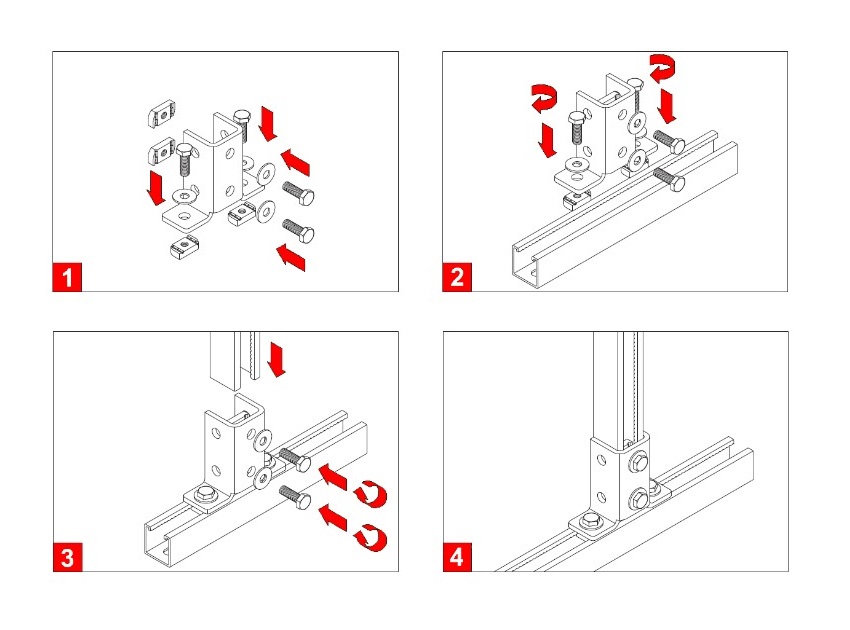 1

2

3

4