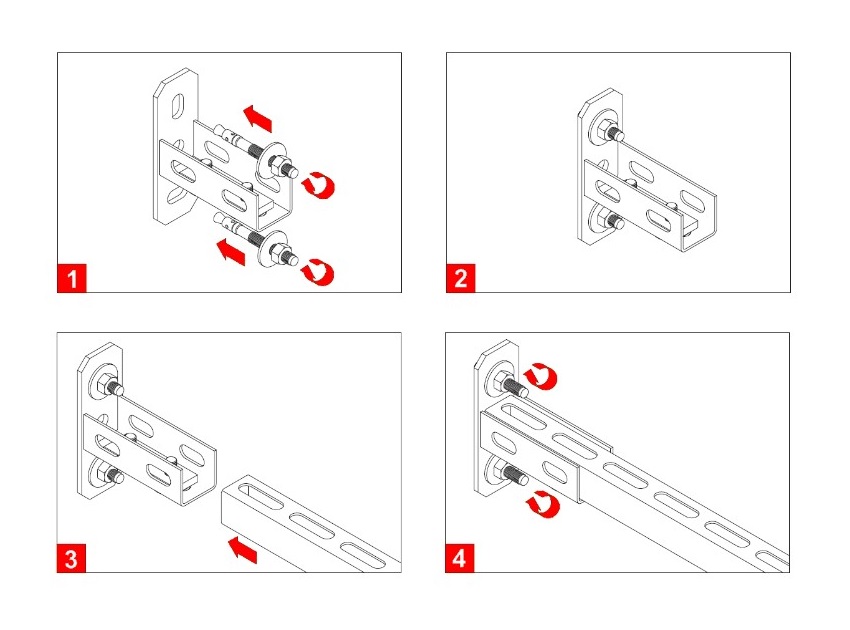 1

2

3

4