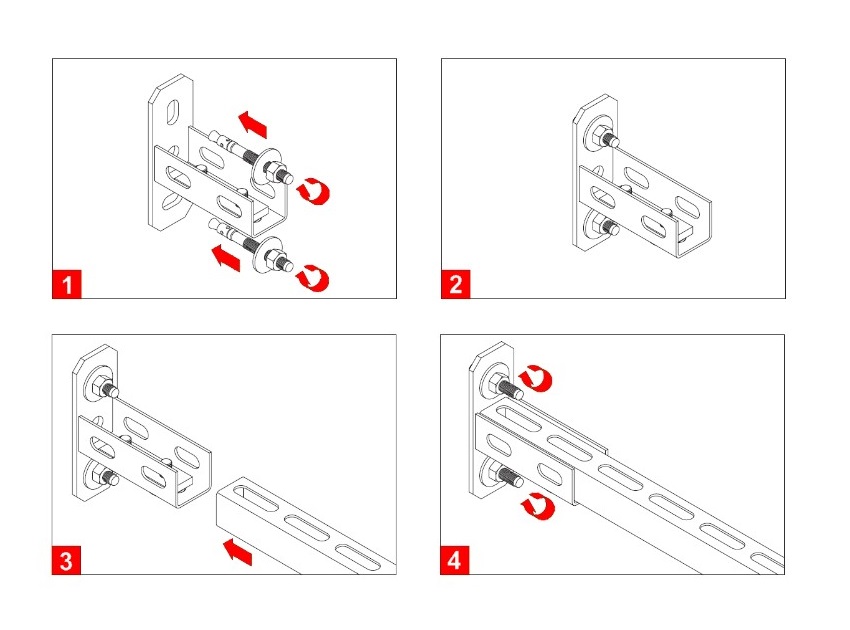 1

2

3

4