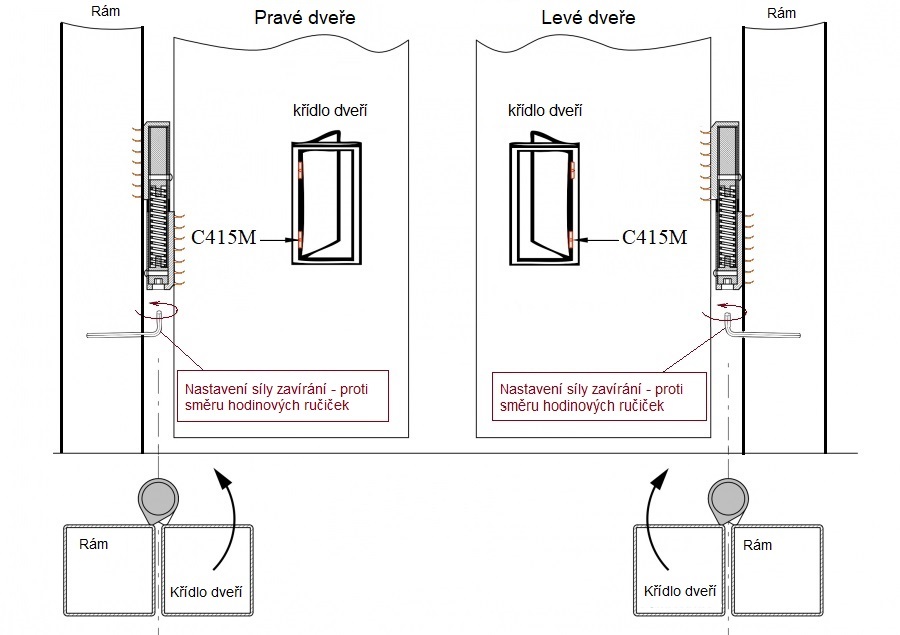 Rám

Pravé dveře

Levé dveře

Rám

křídlo dveří

křídlo dveří

C415M

C415M

Nastavení síly zavírání - proti směru hodinových ručiček

Nastavení síly zavírání - proti směru hodinových ručiček

Rám

Křídlo dveří

Křídlo dveří

Rám