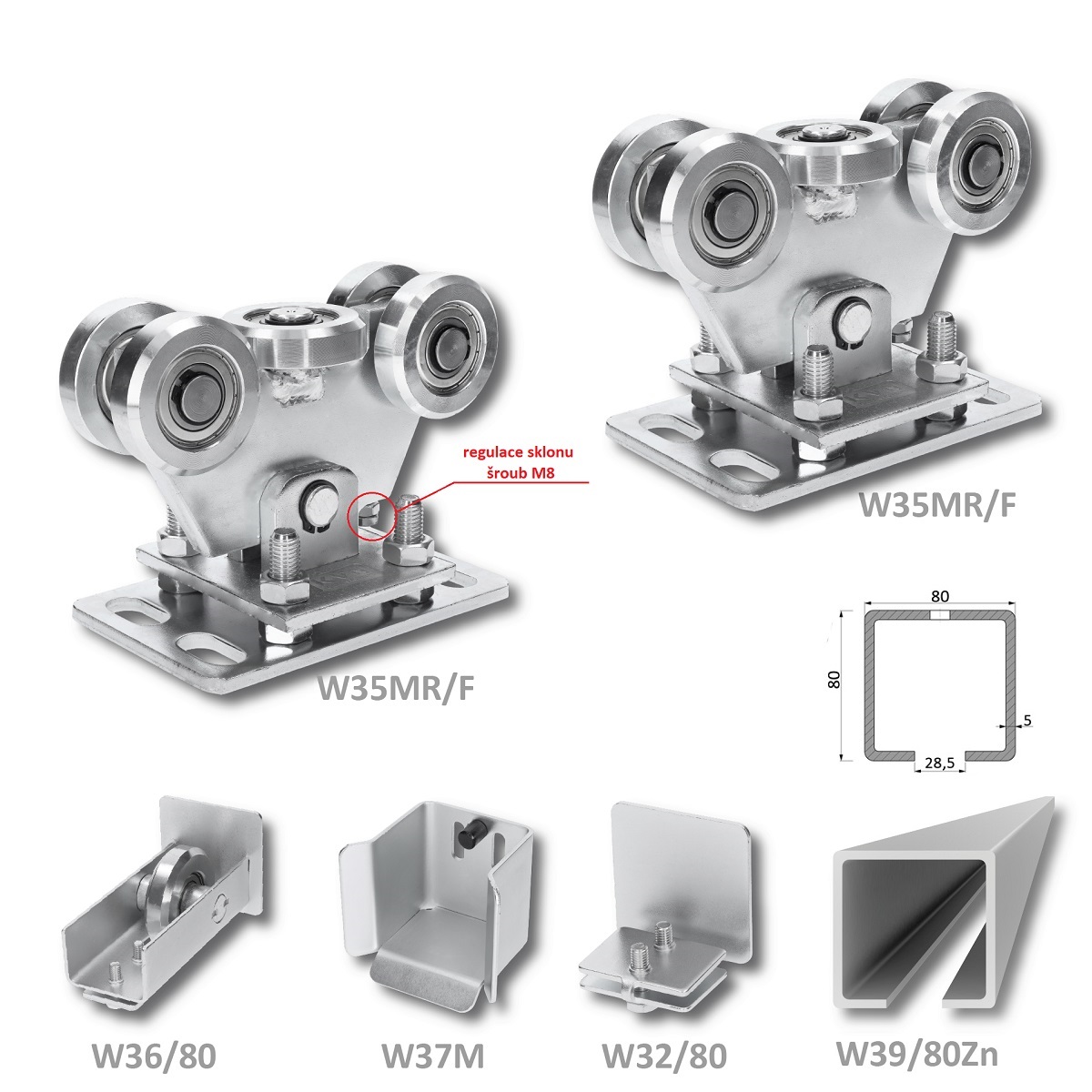 regulace sklonu
šroub M8

W35MR/F

W35MR/F

80
80
5
28,5

W36/80

W37M

W32/80

W39/80Zn