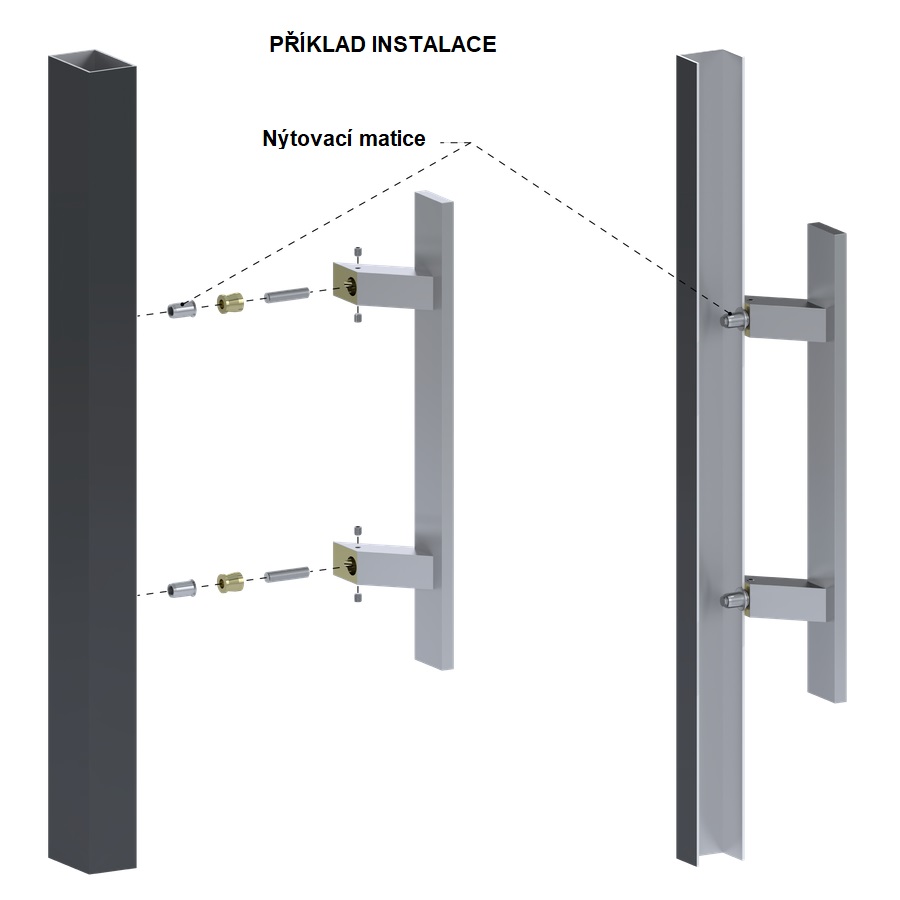 PŘÍKLAD INSTALACE

Nýtovací matice