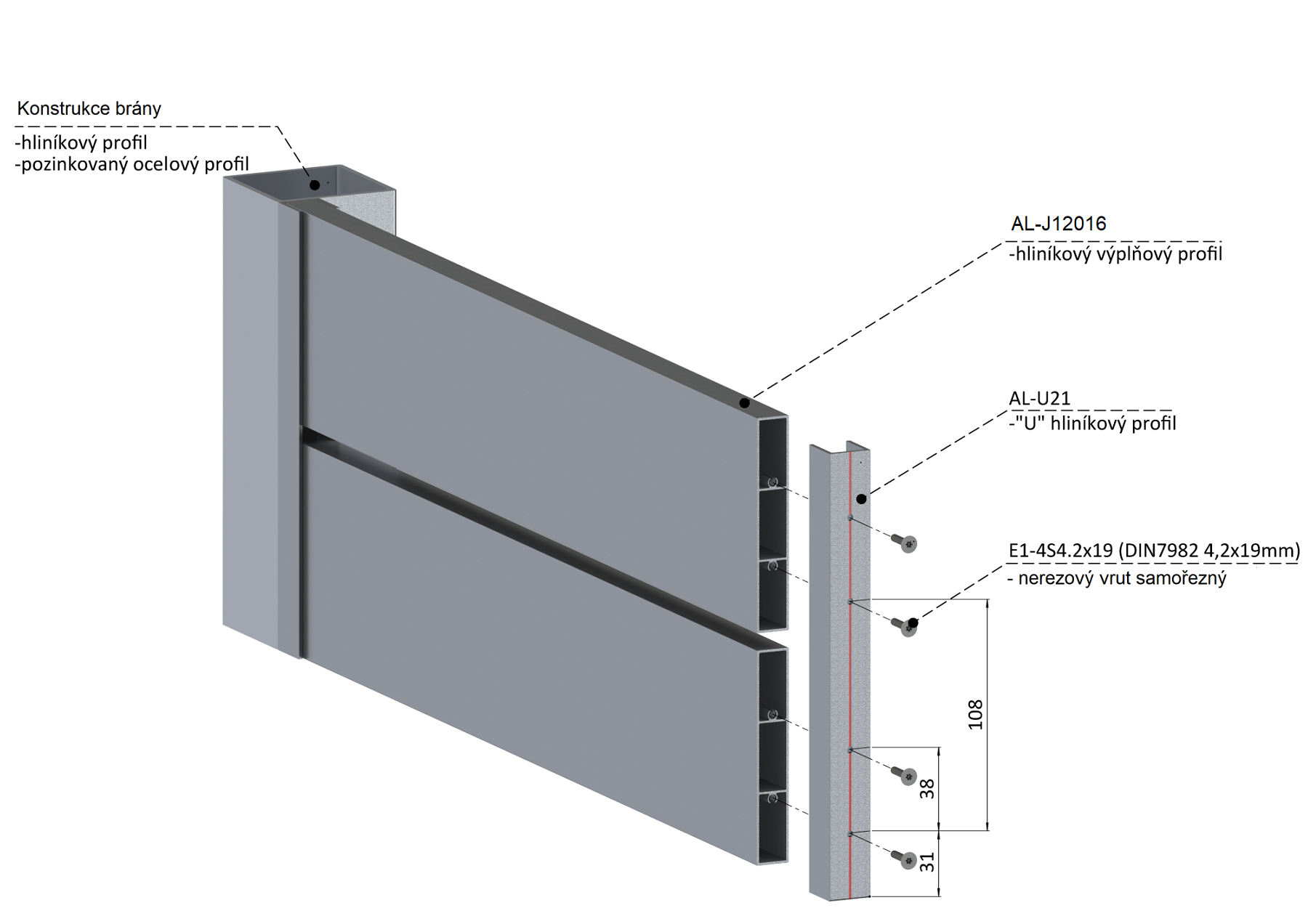 Konstrukce brány
-hliníkový profil
-pozinkovaný ocelový profil

AL-J12016
-hliníkový výplňový profil

AL-U21
-"U" hliníkový profil

E1-4S4.2x19 (DIN7982 4,2x19mm)
- nerezový vrut samořezný

108
38
31