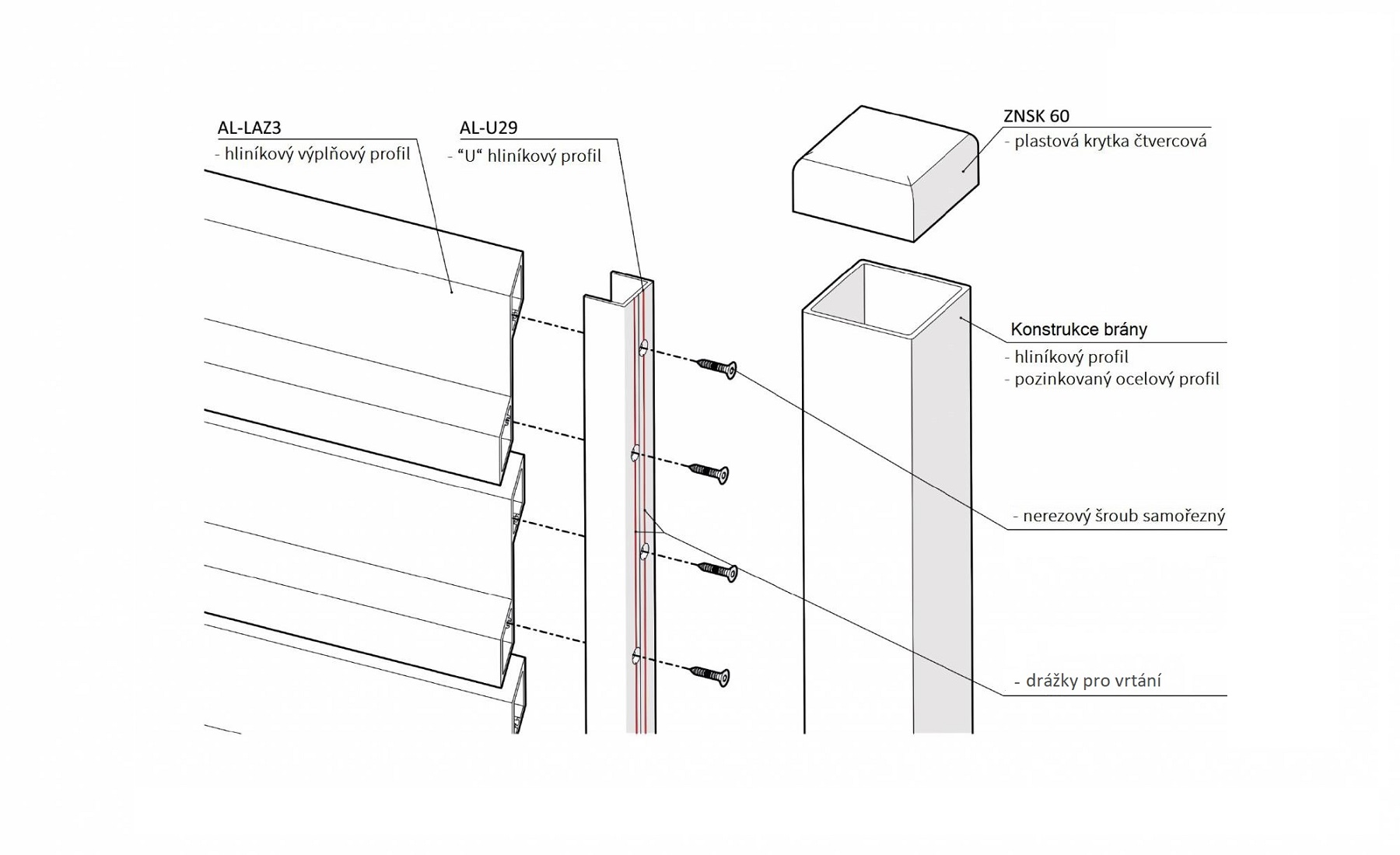 AL-LAZ3
- hliníkový výplňový profil

AL-U29
- “U“ hliníkový profil

ZNSK 60
- plastová krytka čtvercová

Konstrukce brány
- hliníkový profil
- pozinkovaný ocelový profil

- nerezový šroub samořezný

- drážky pro vrtání