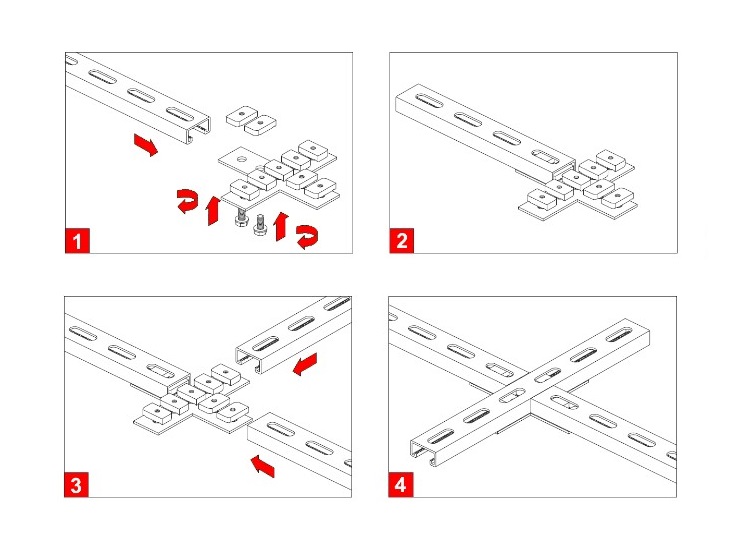 1

2

3

4