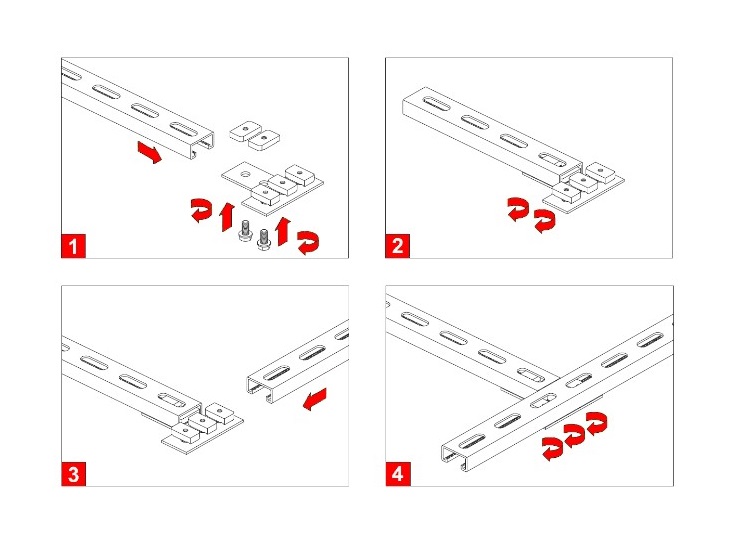 1

2

3

4