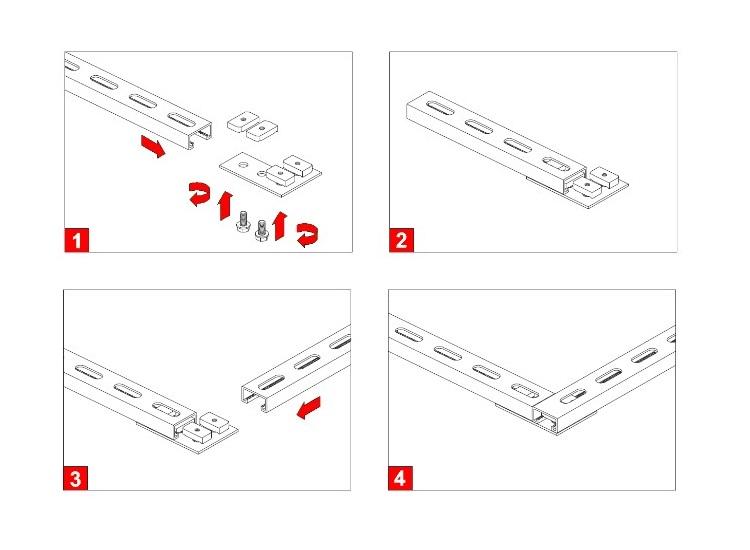 1

2

3

4