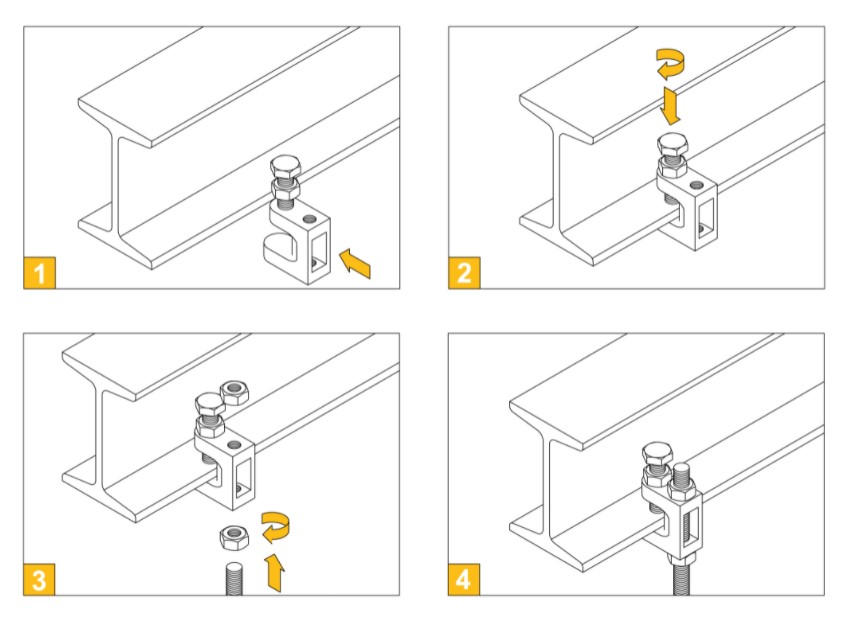 1

2

3

4