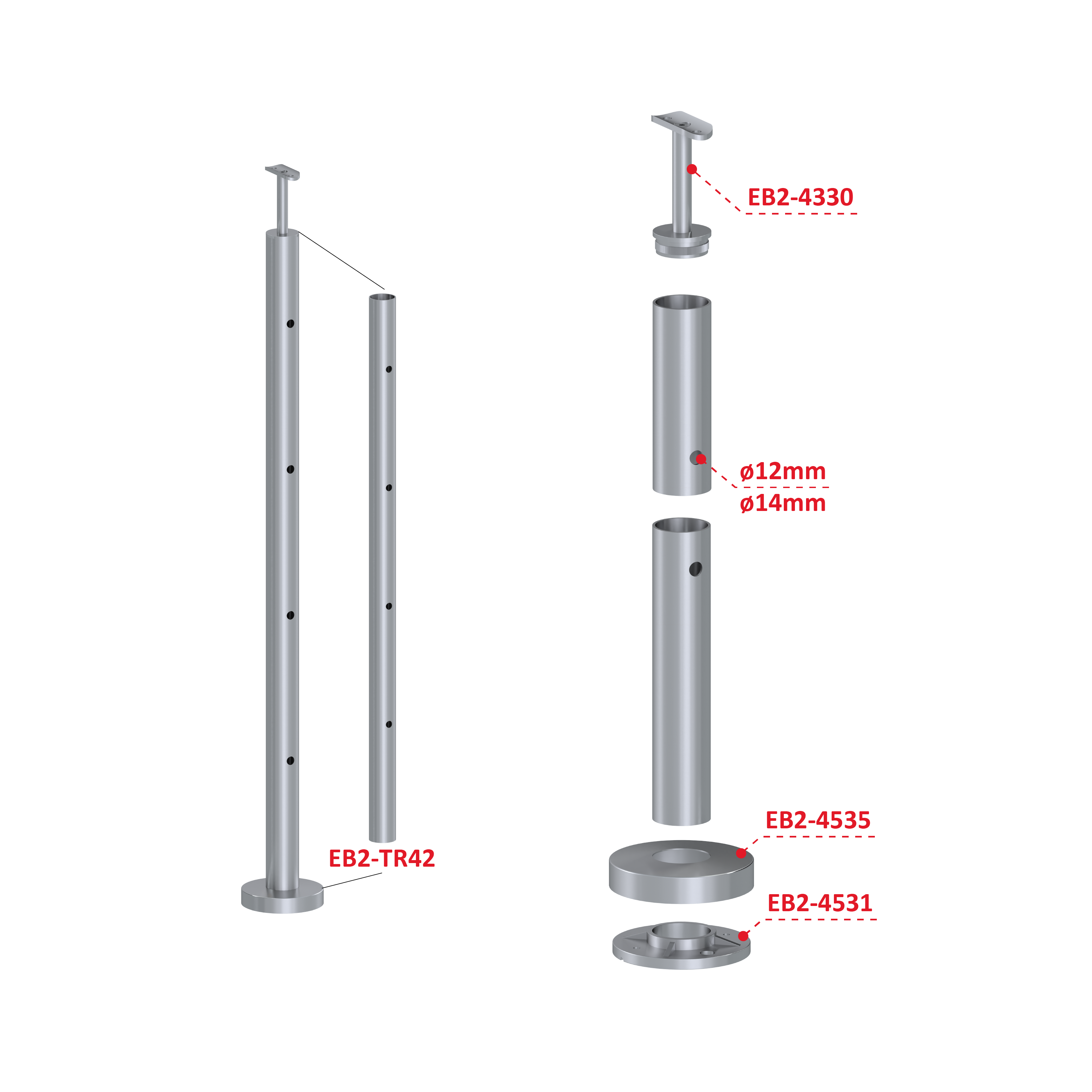 EB2-4330

ø12mm

ø14mm

EB2-TR42

EB2-4535

EB2-4531