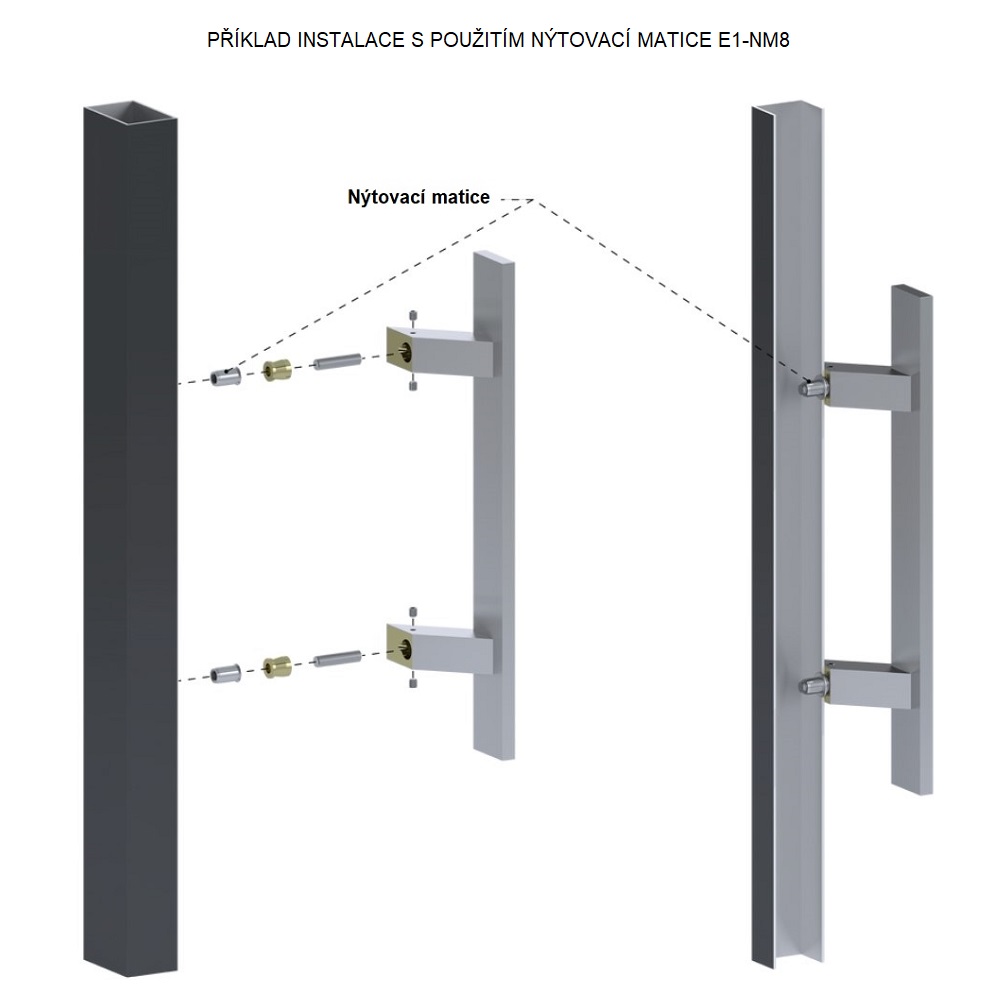 PŘÍKLAD INSTALACE S POUŽITÍM NÝTOVACÍ MATICE E1-NM8

Nýtovací matice