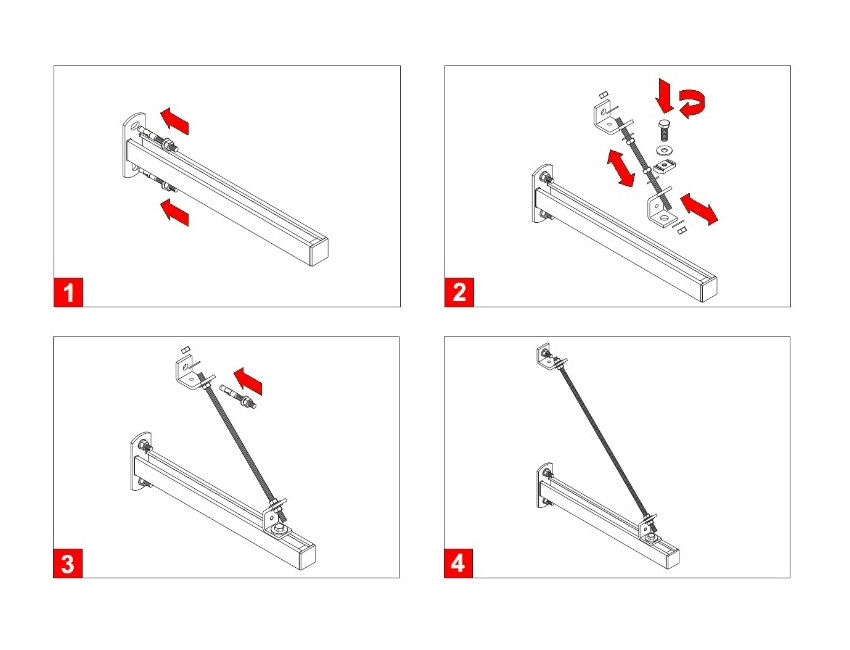 1

2

3

4