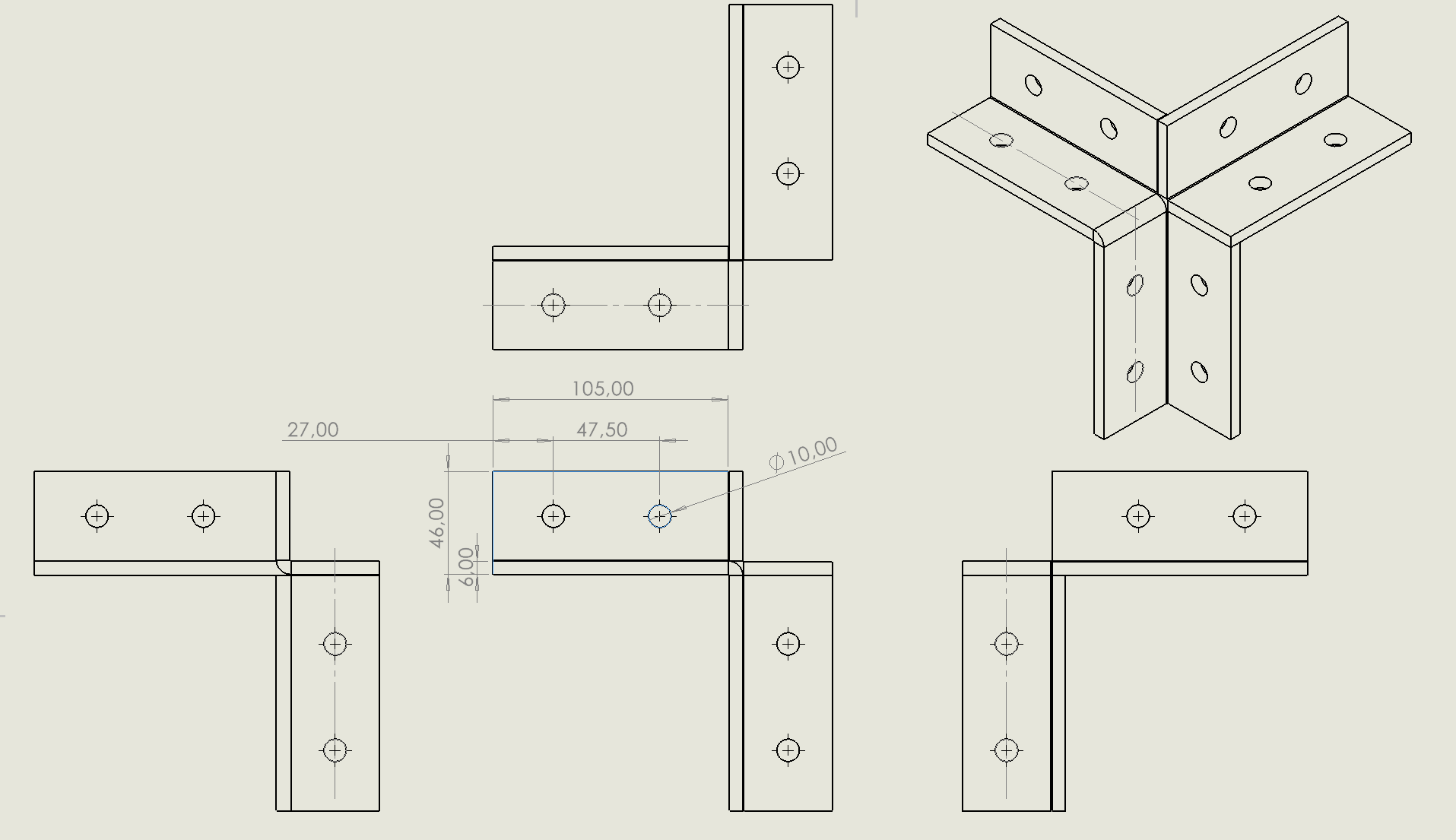 105,00
27,00
47,50
$\phi$10,00
46,00
6,00