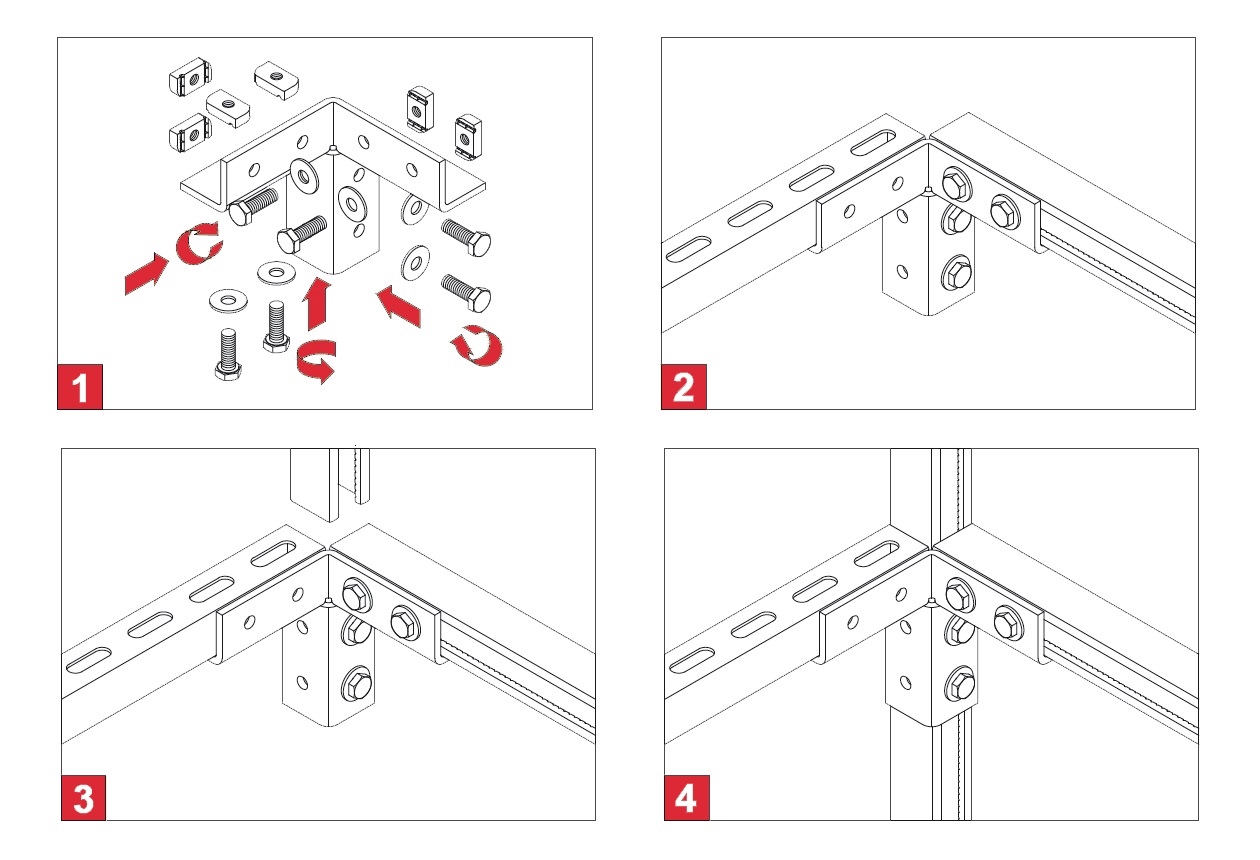 1

2

3

4