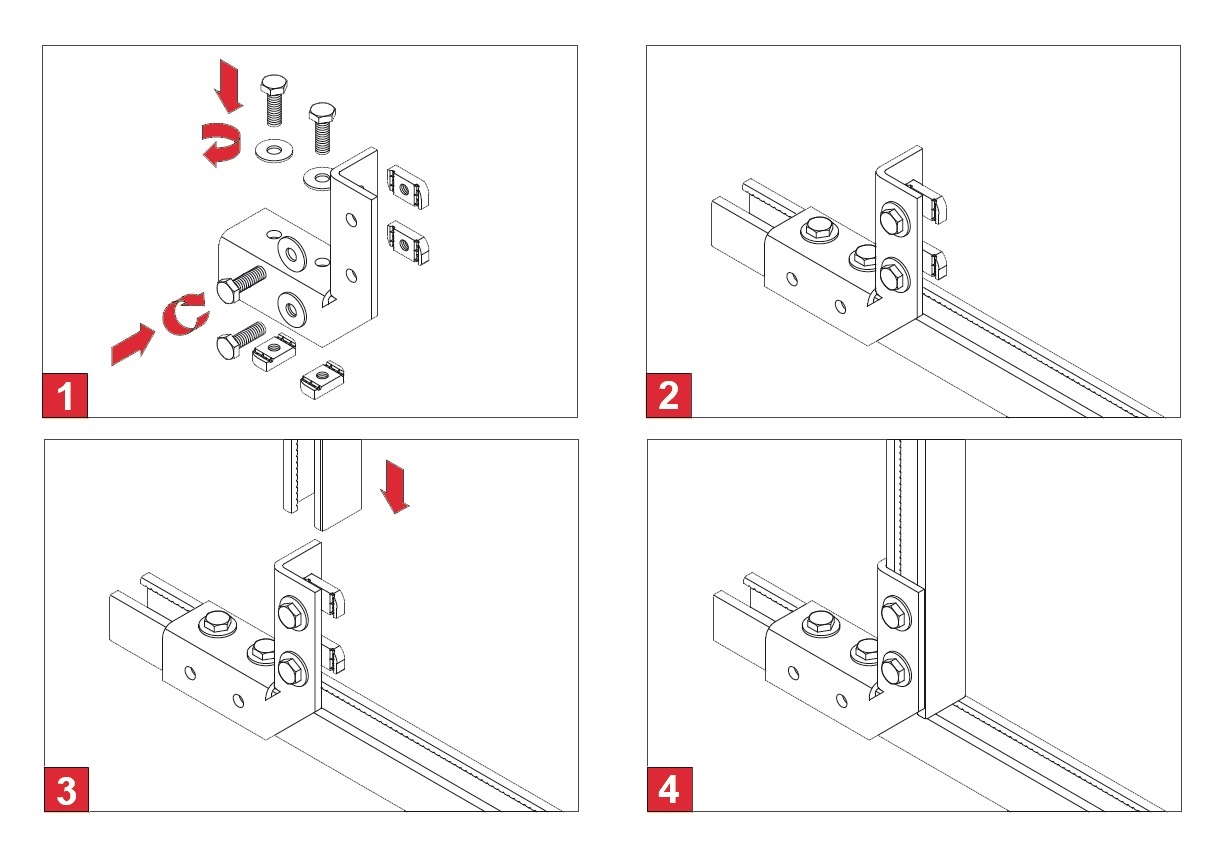 1

2

3

4