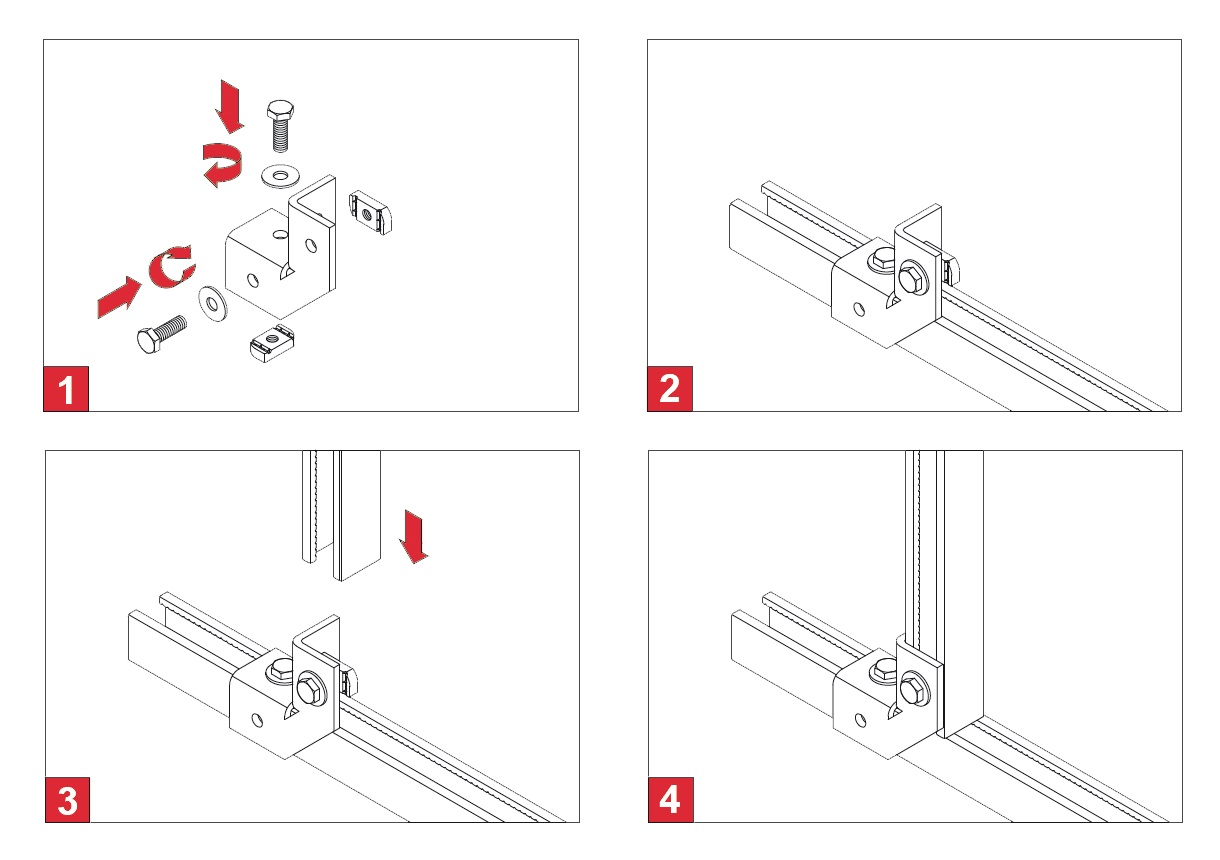 1

2

3

4