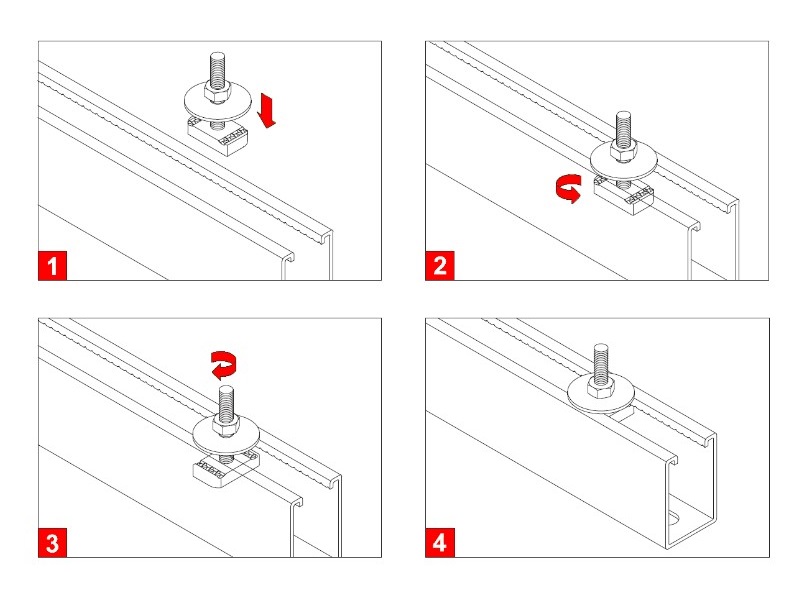 1

2

3

4