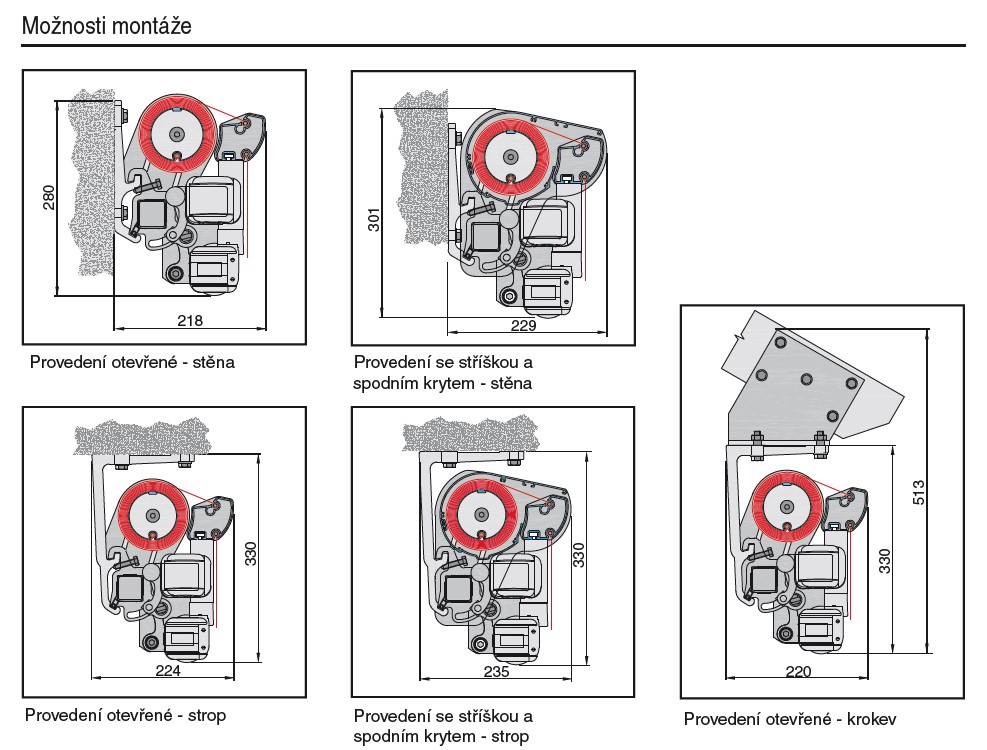 Možnosti montáže

280

218

Provedení otevřené - stěna

301

229

Provedení se stříškou a spodním krytem - stěna

330

224

Provedení otevřené - strop

330

235

Provedení se stříškou a spodním krytem - strop

513

330

220

Provedení otevřené - krokev