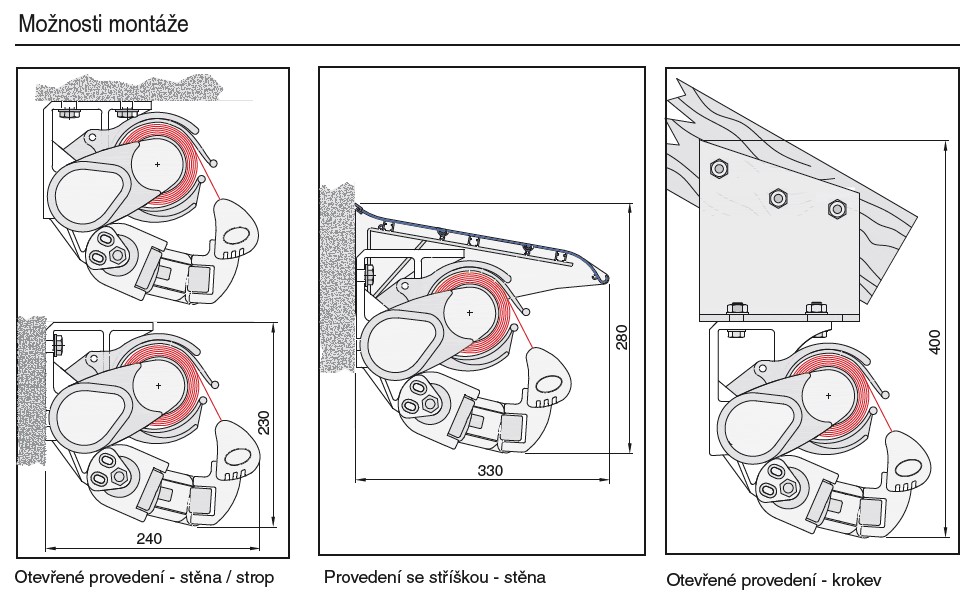 Možnosti montáže

230

240

Otevřené provedení - stěna / strop

280

330

Provedení se stříškou - stěna

400

Otevřené provedení - krokev