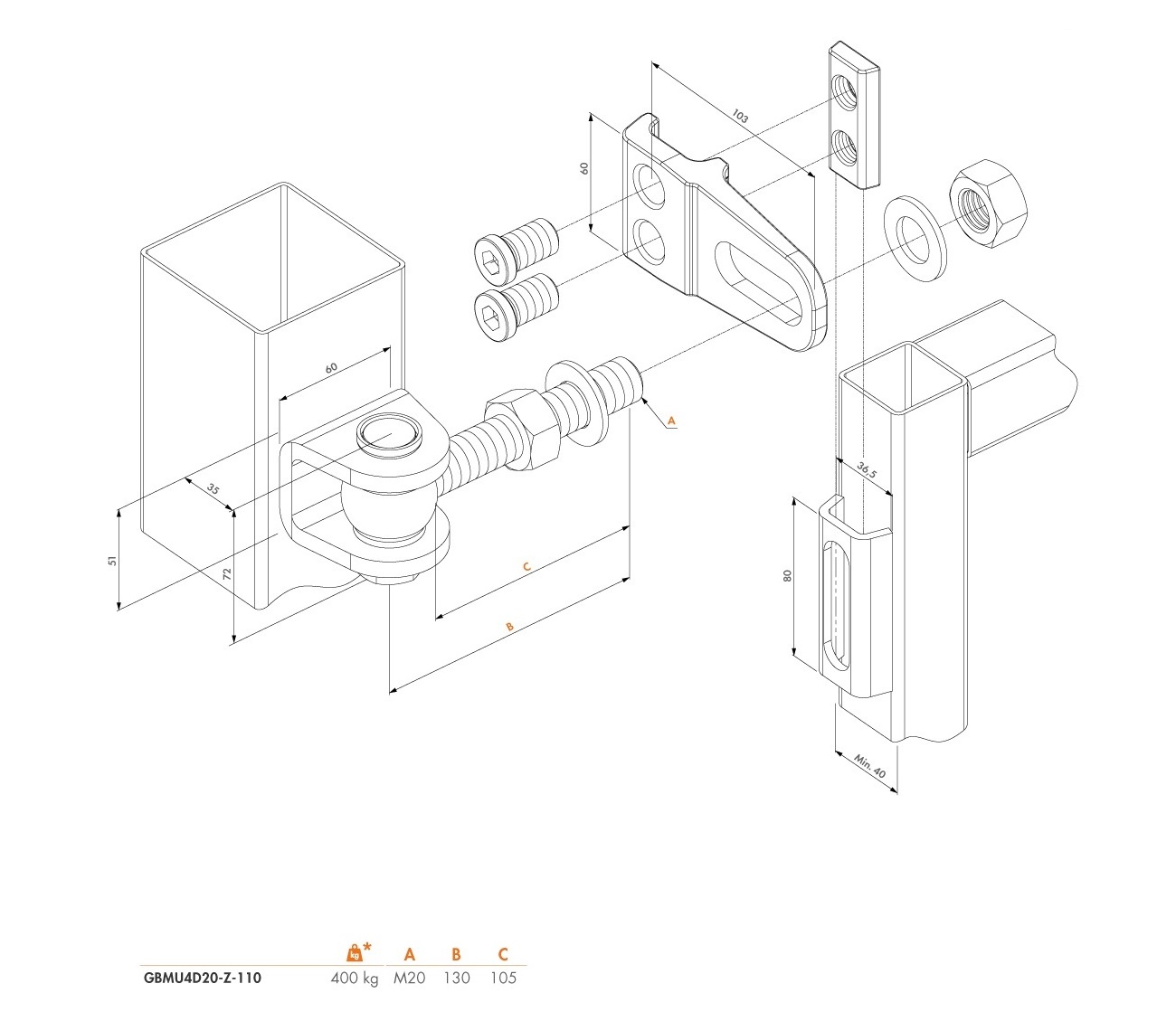 103

60

60

A

35

51

72

C

B

36,5

80

Min. 40

| | kg* | A | B | C |
|---|---|---|---|---|
| GBMU4D20-Z-110 | 400 kg | M20 | 130 | 105 |