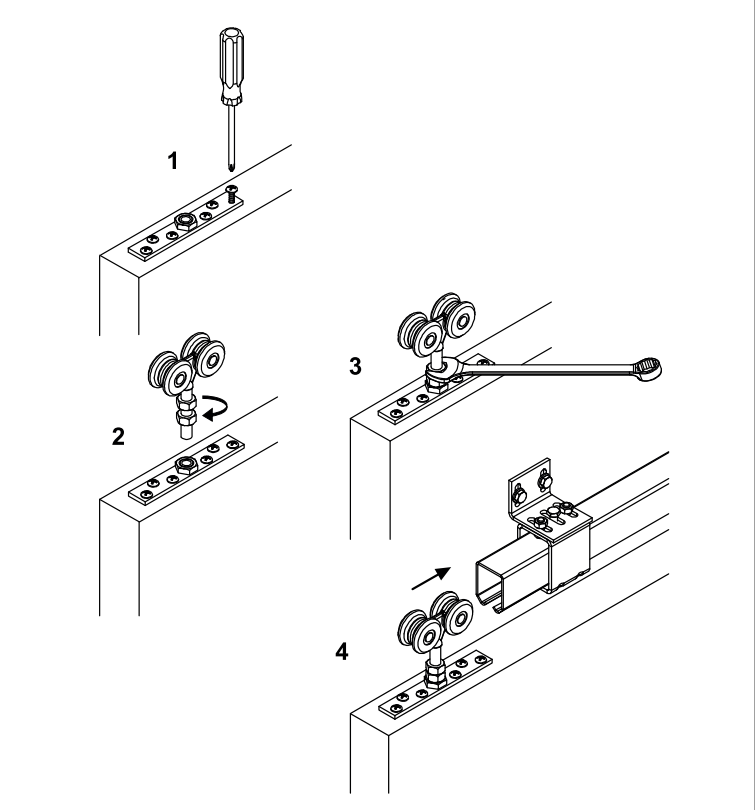 1

2

3

4