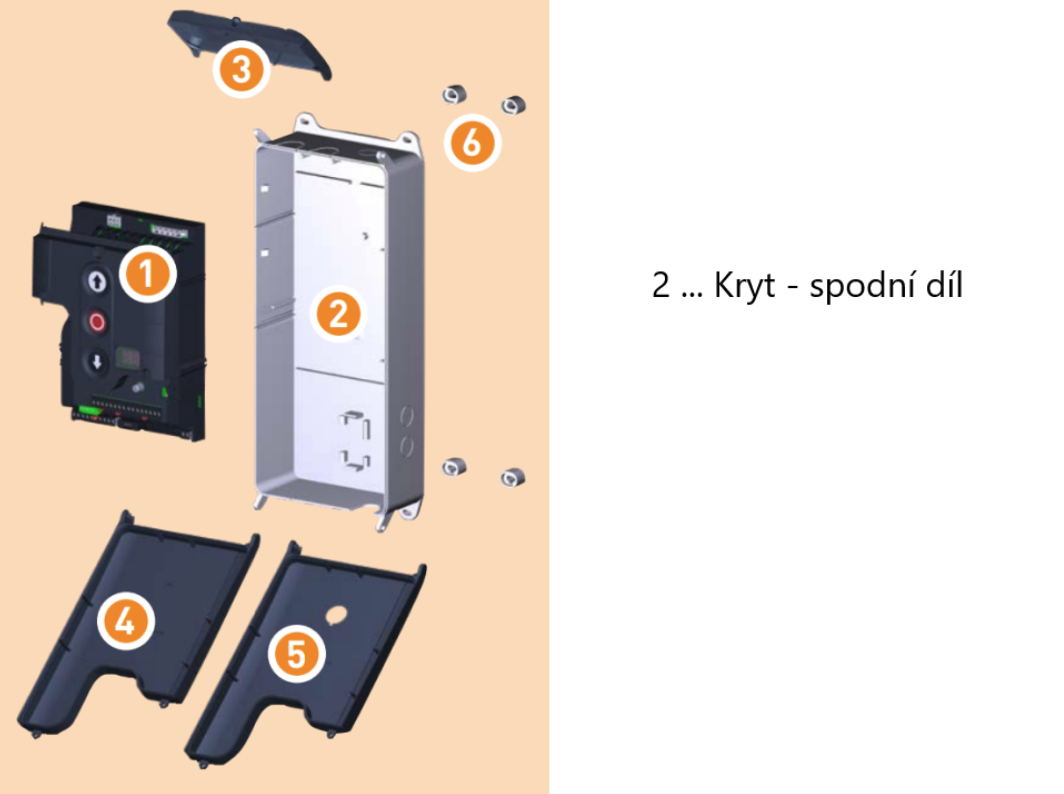 3

6

1

2

4

5

2 ... Kryt - spodní díl