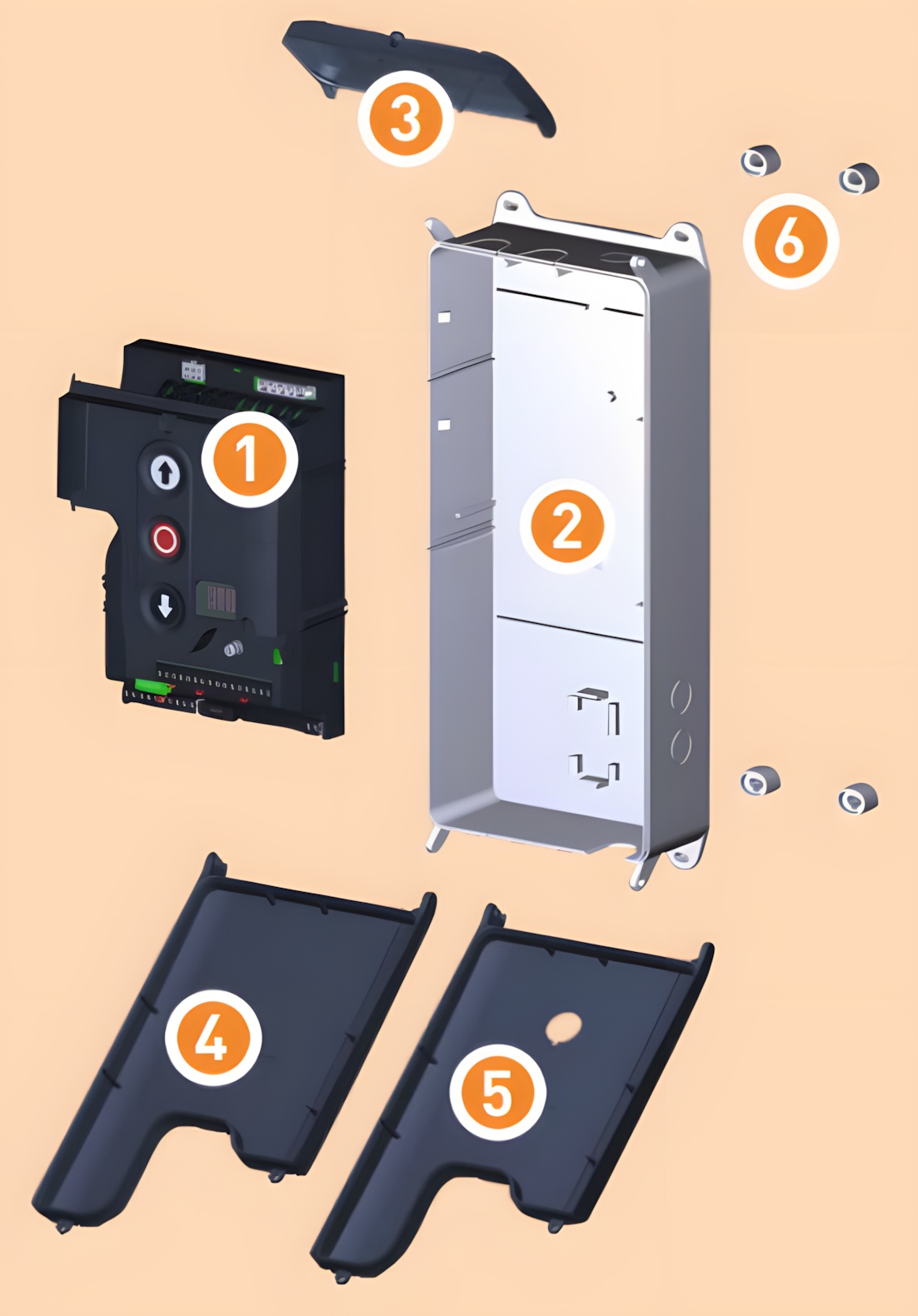 3
6
1
2
4
5