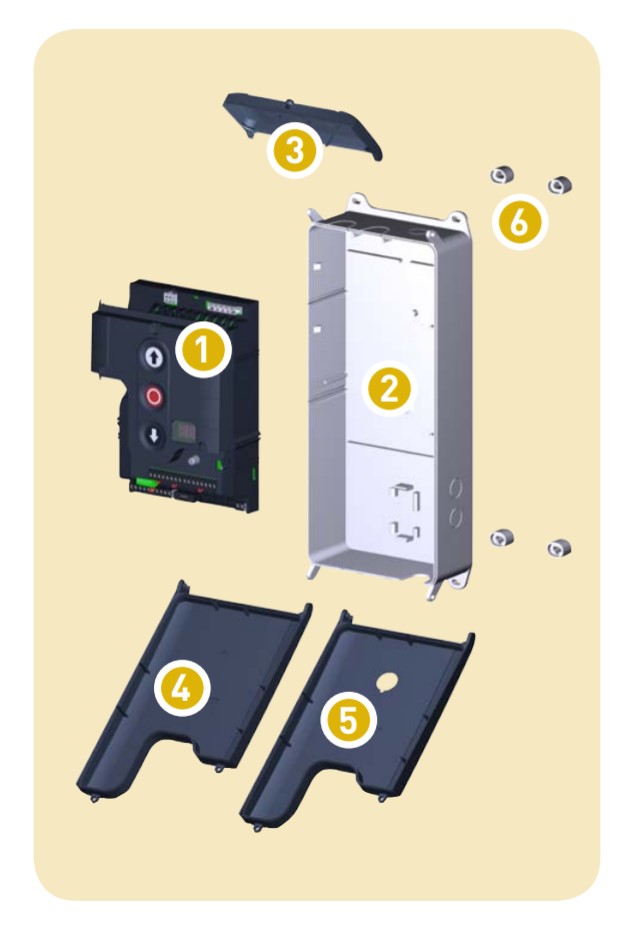 3

6

1

2

4

5