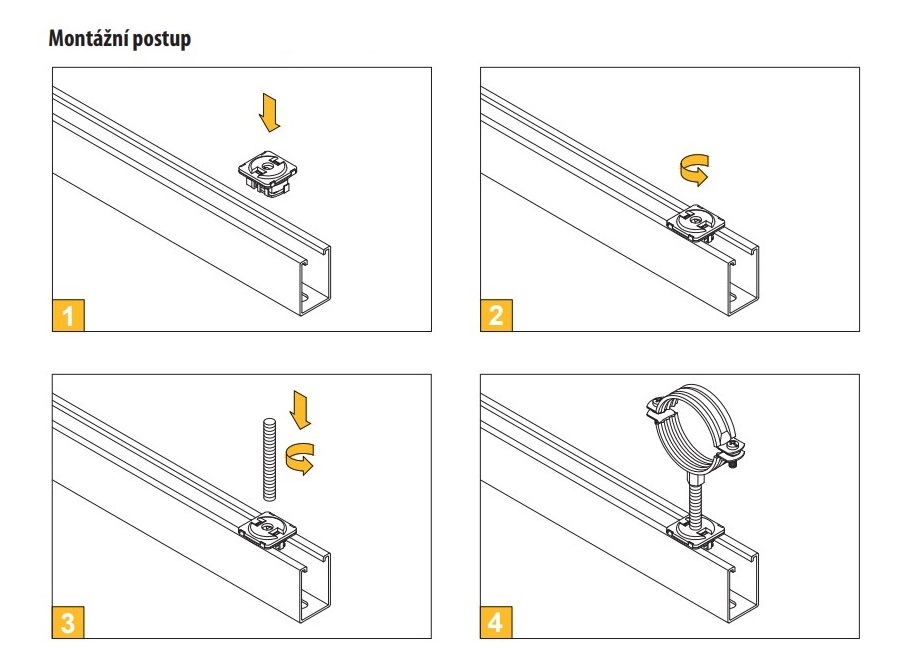 Montážní postup

1

2

3

4