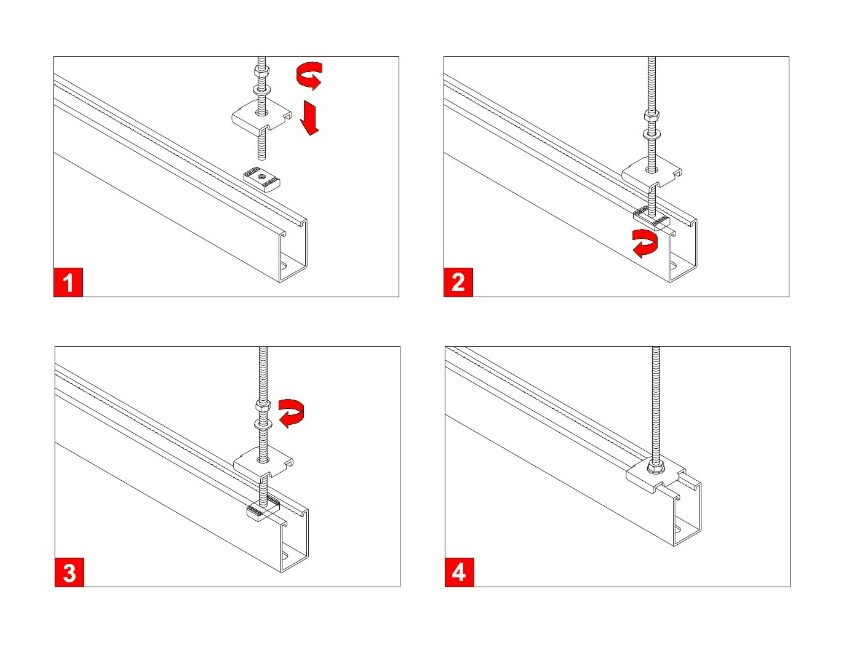 1

2

3

4