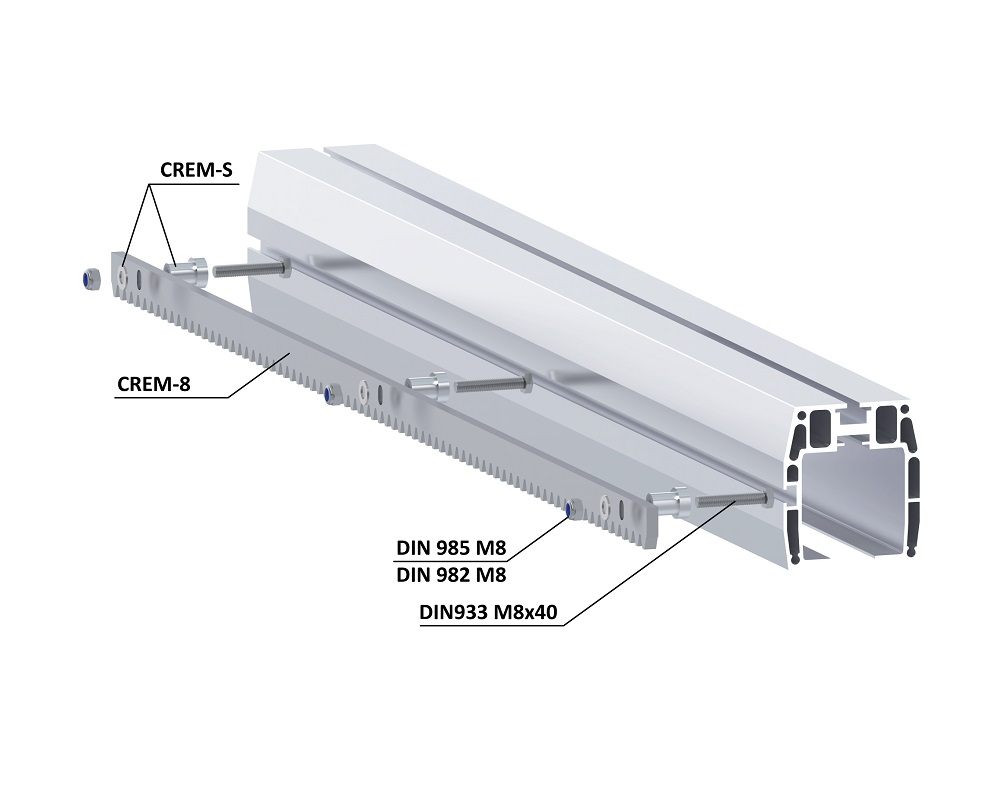 CREM-S

CREM-8

DIN 985 M8
DIN 982 M8

DIN933 M8x40